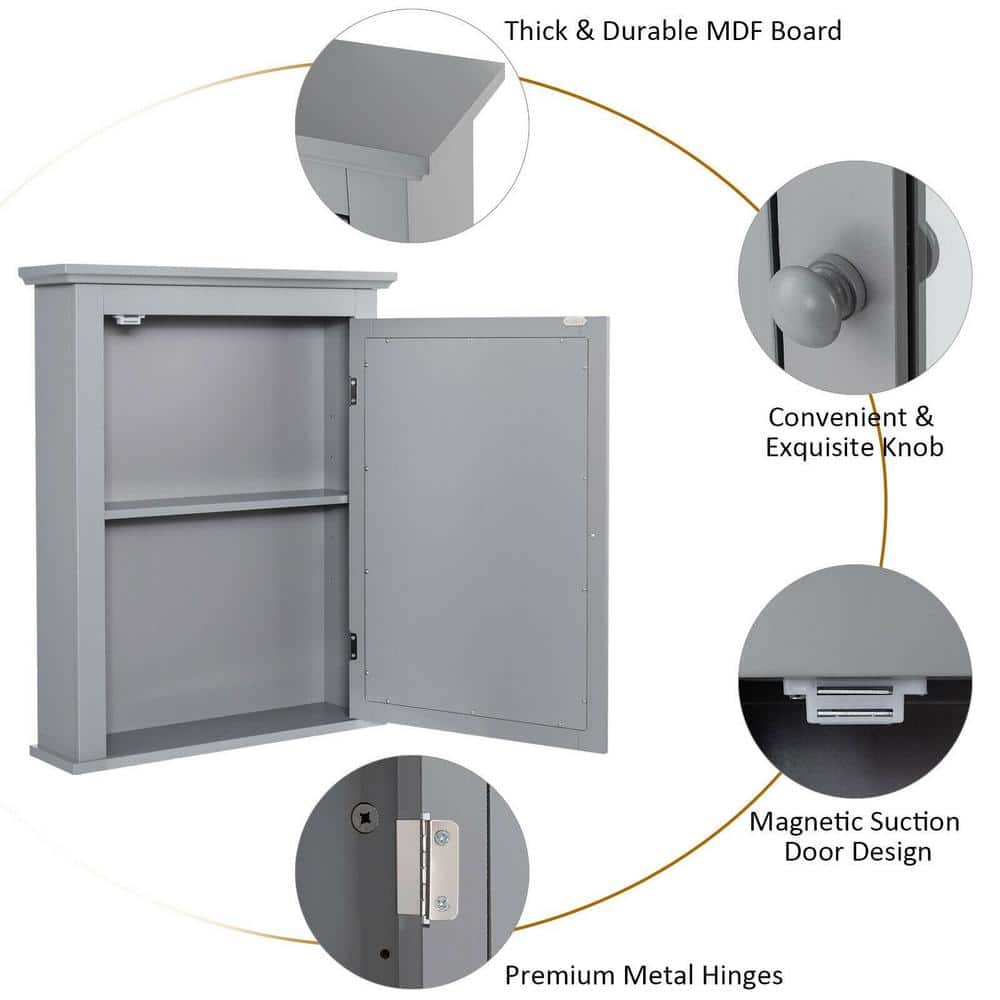 Thick & Durable MDF Board

Convenient & Exquisite Knob

Magnetic Suction Door Design

Premium Metal Hinges