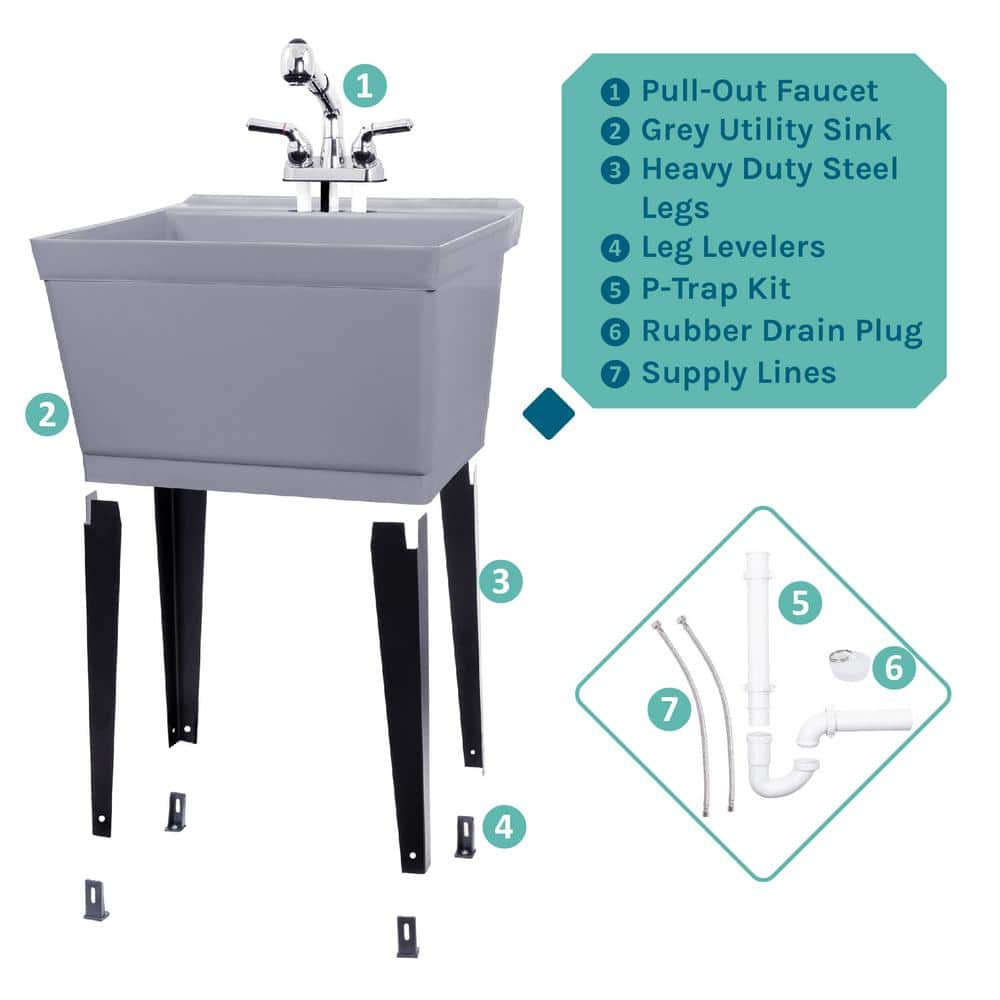 1

1 Pull-Out Faucet
2 Grey Utility Sink
3 Heavy Duty Steel Legs
4 Leg Levelers
5 P-Trap Kit
6 Rubber Drain Plug
7 Supply Lines

2

3

5

6

7

4