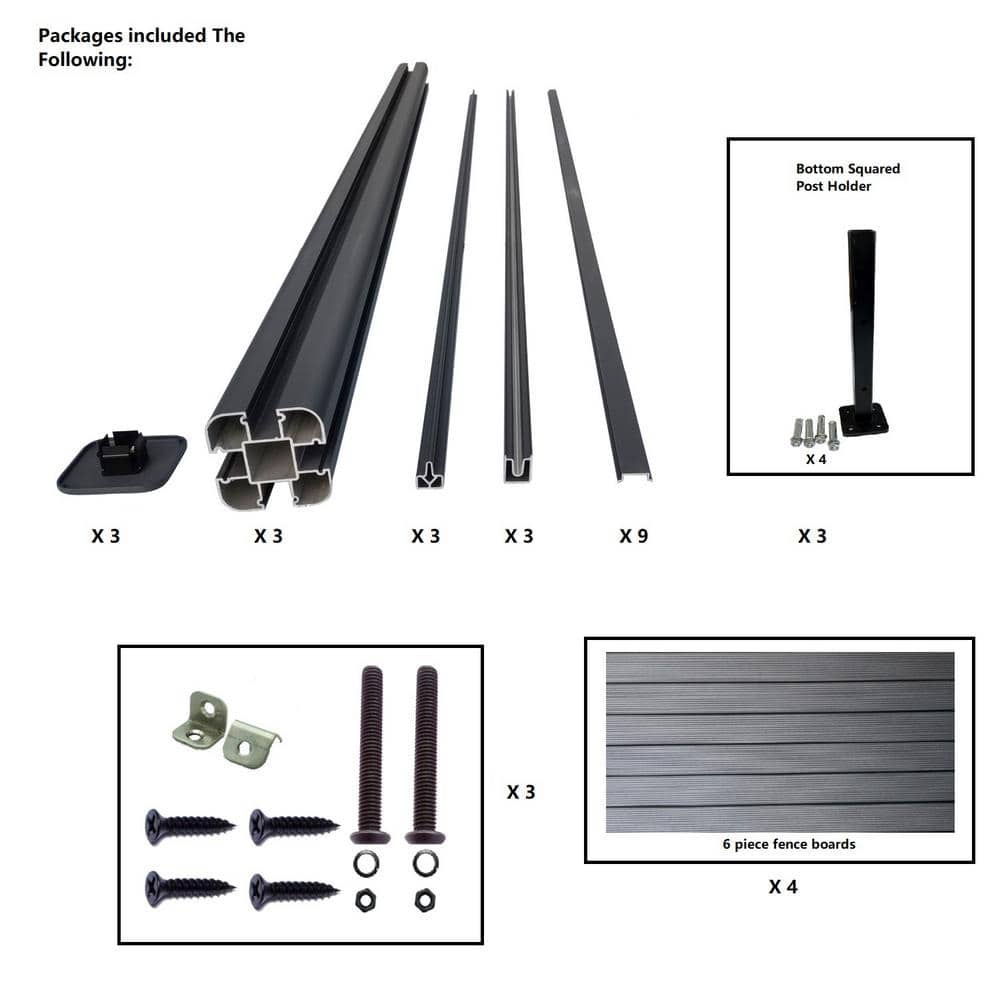 Packages included The Following:

Bottom Squared Post Holder

X 4

X 3

X 3

X 3

X 3

X 9

X 3

X 3

6 piece fence boards

X 4