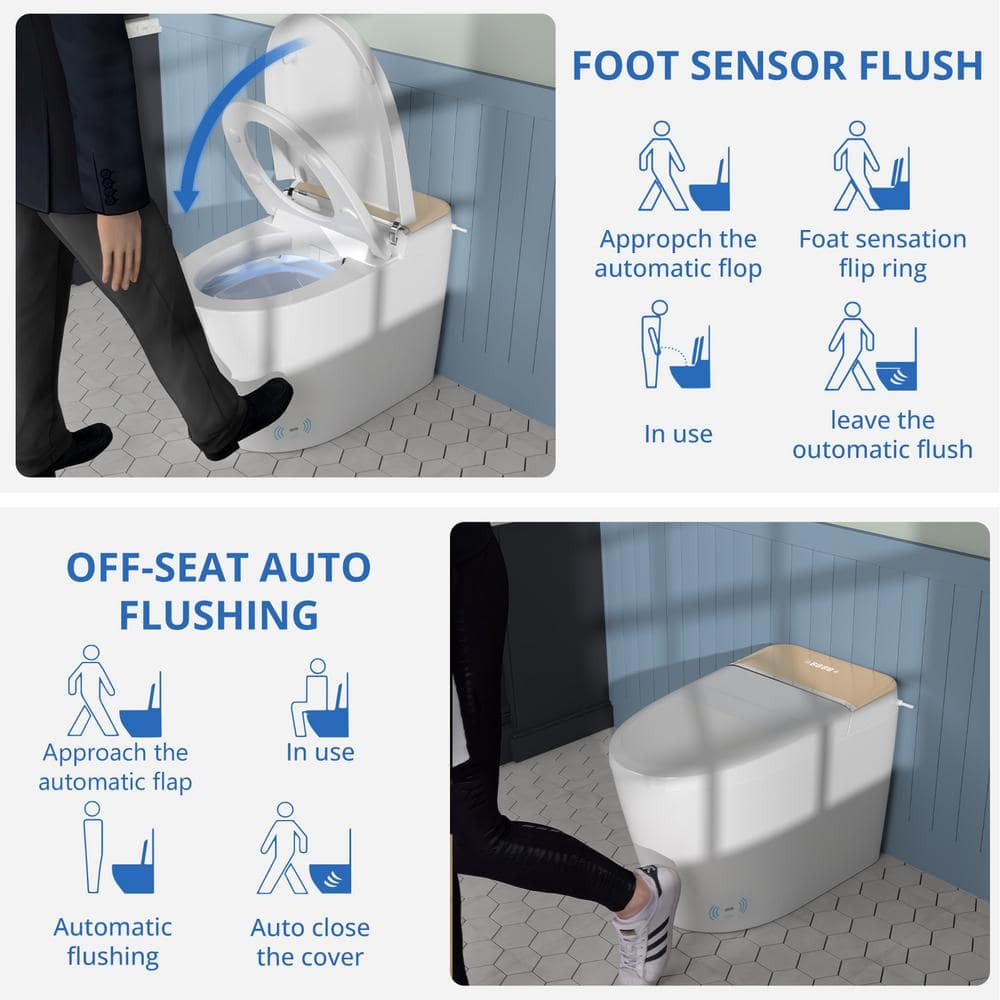 FOOT SENSOR FLUSH

Appropch the automatic flop

Foat sensation flip ring

In use

leave the outomatic flush

OFF-SEAT AUTO FLUSHING

Approach the automatic flap

In use

Automatic flushing

Auto close the cover