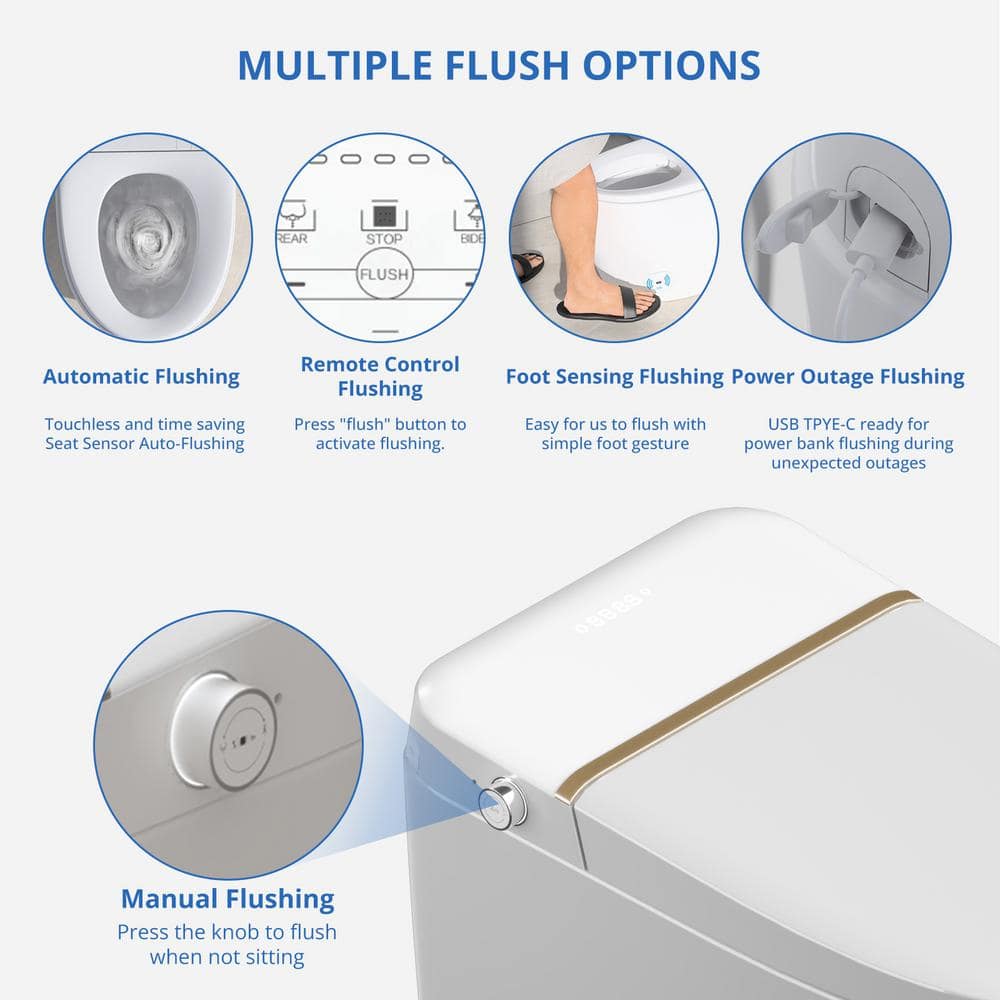 MULTIPLE FLUSH OPTIONS

REAR
STOP
BIDE
FLUSH

Automatic Flushing

Touchless and time saving Seat Sensor Auto-Flushing

Remote Control Flushing

Press "flush" button to activate flushing.

Foot Sensing Flushing

Easy for us to flush with simple foot gesture

Power Outage Flushing

USB TPYE-C ready for power bank flushing during unexpected outages

Manual Flushing

Press the knob to flush when not sitting