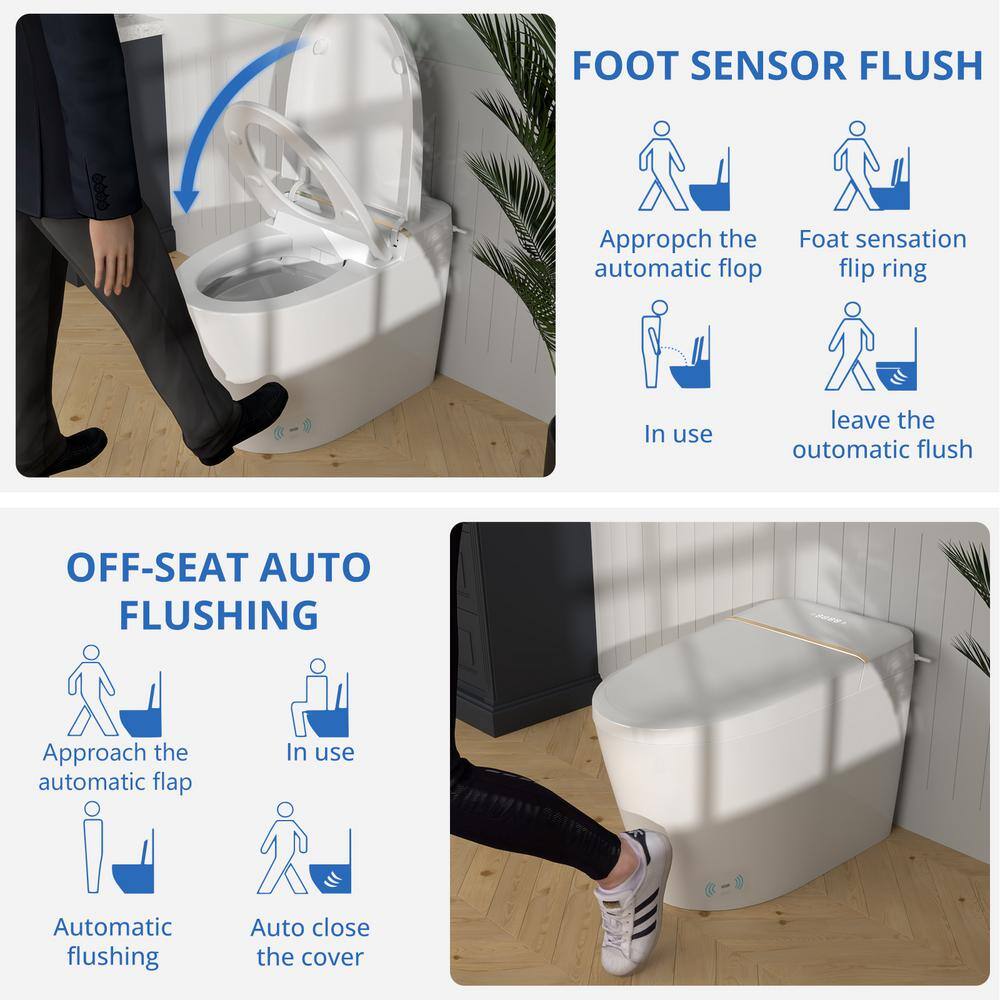 FOOT SENSOR FLUSH

Appropch the automatic flop

Foat sensation flip ring

In use

leave the outomatic flush

OFF-SEAT AUTO FLUSHING

Approach the automatic flap

In use

Automatic flushing

Auto close the cover