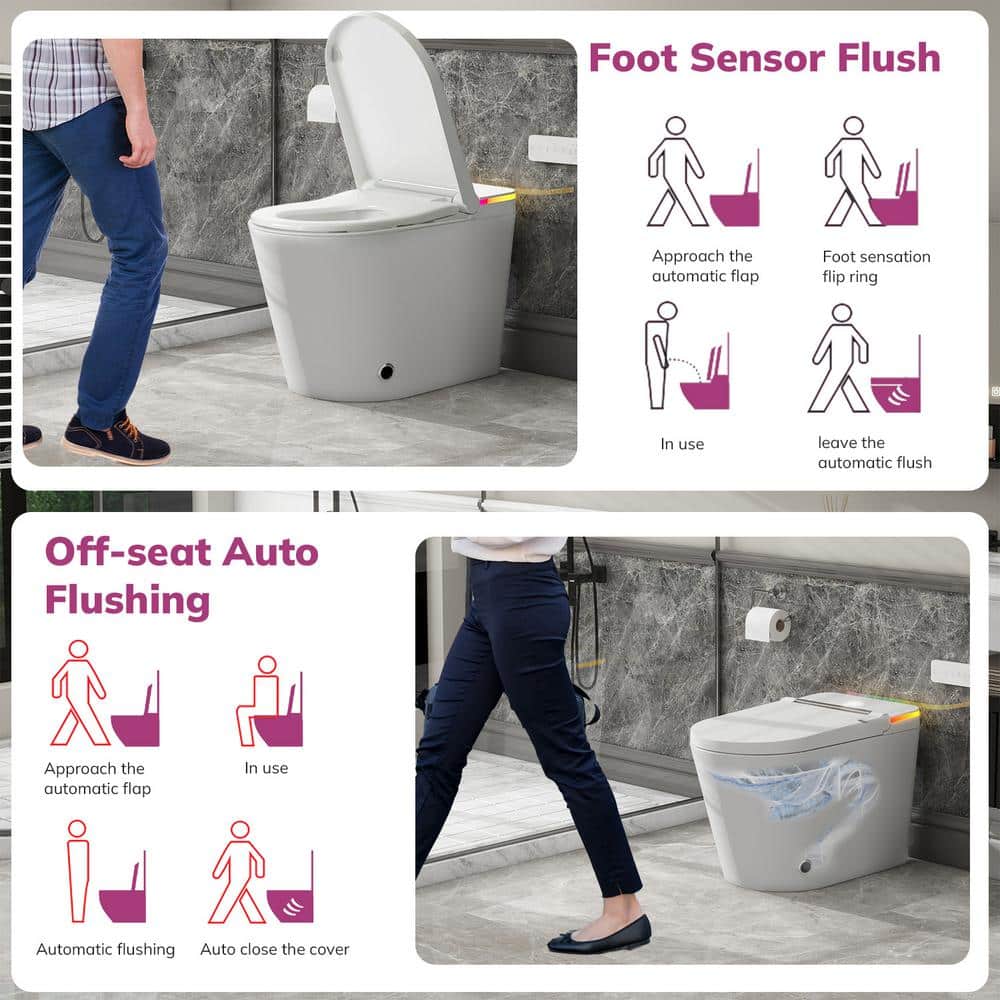 Foot Sensor Flush

Approach the automatic flap

Foot sensation flip ring

In use

leave the automatic flush

Off-seat Auto Flushing

Approach the automatic flap

In use

Automatic flushing

Auto close the cover