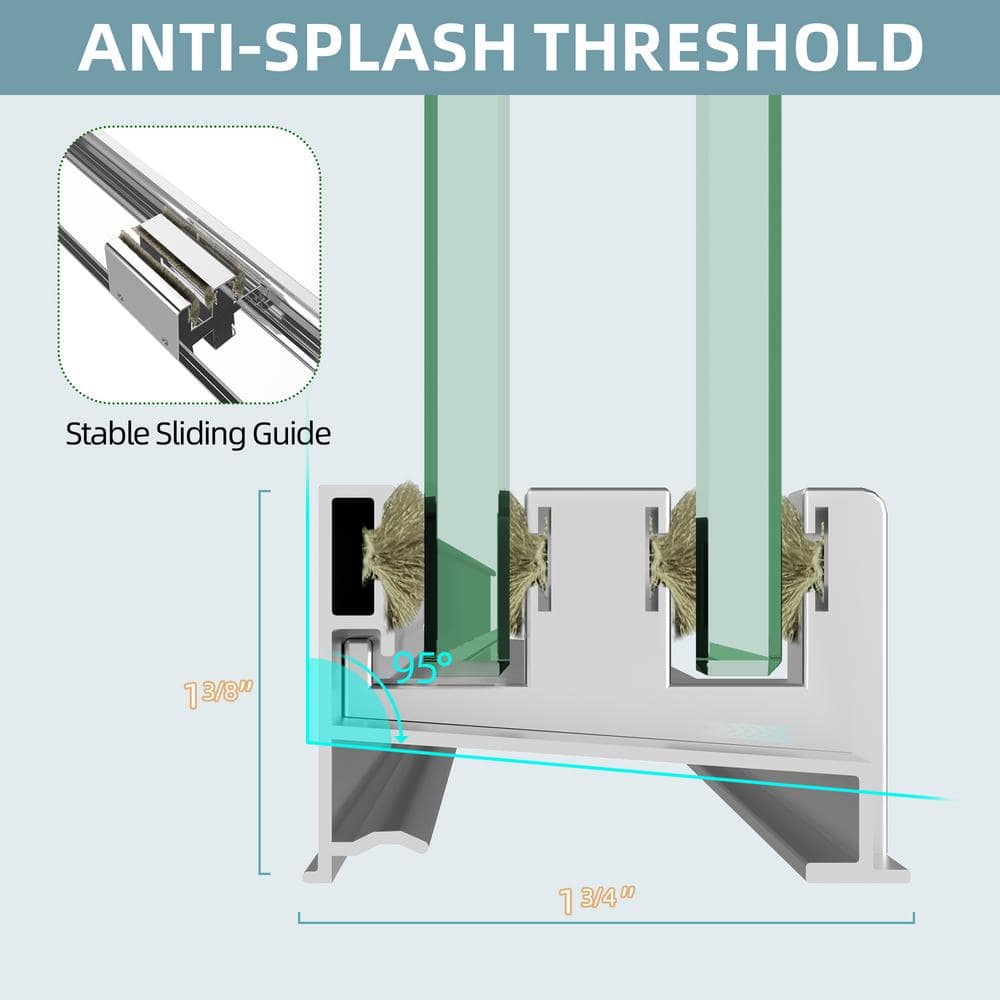 ANTI-SPLASH THRESHOLD

Stable Sliding Guide

95°

1 3/8"

1 3/4"