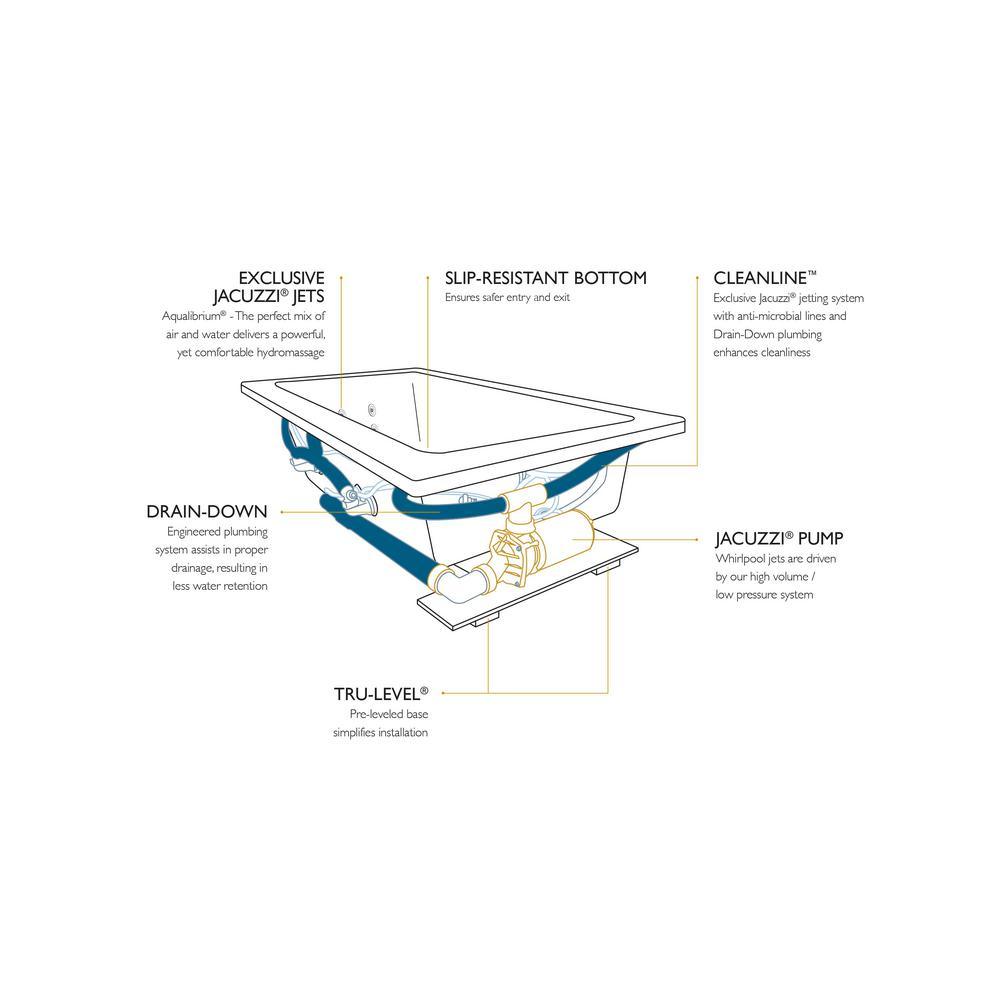 EXCLUSIVE JACUZZI® JETS
Aqualibrium® - The perfect mix of air and water delivers a powerful, yet comfortable hydromassage

SLIP-RESISTANT BOTTOM
Ensures safer entry and exit

CLEANLINE™
Exclusive Jacuzzi® jetting system with anti-microbial lines and Drain-Down plumbing enhances cleanliness

DRAIN-DOWN
Engineered plumbing system assists in proper drainage, resulting in less water retention

JACUZZI® PUMP
Whirlpool jets are driven by our high volume / low pressure system

TRU-LEVEL®
Pre-leveled base simplifies installation