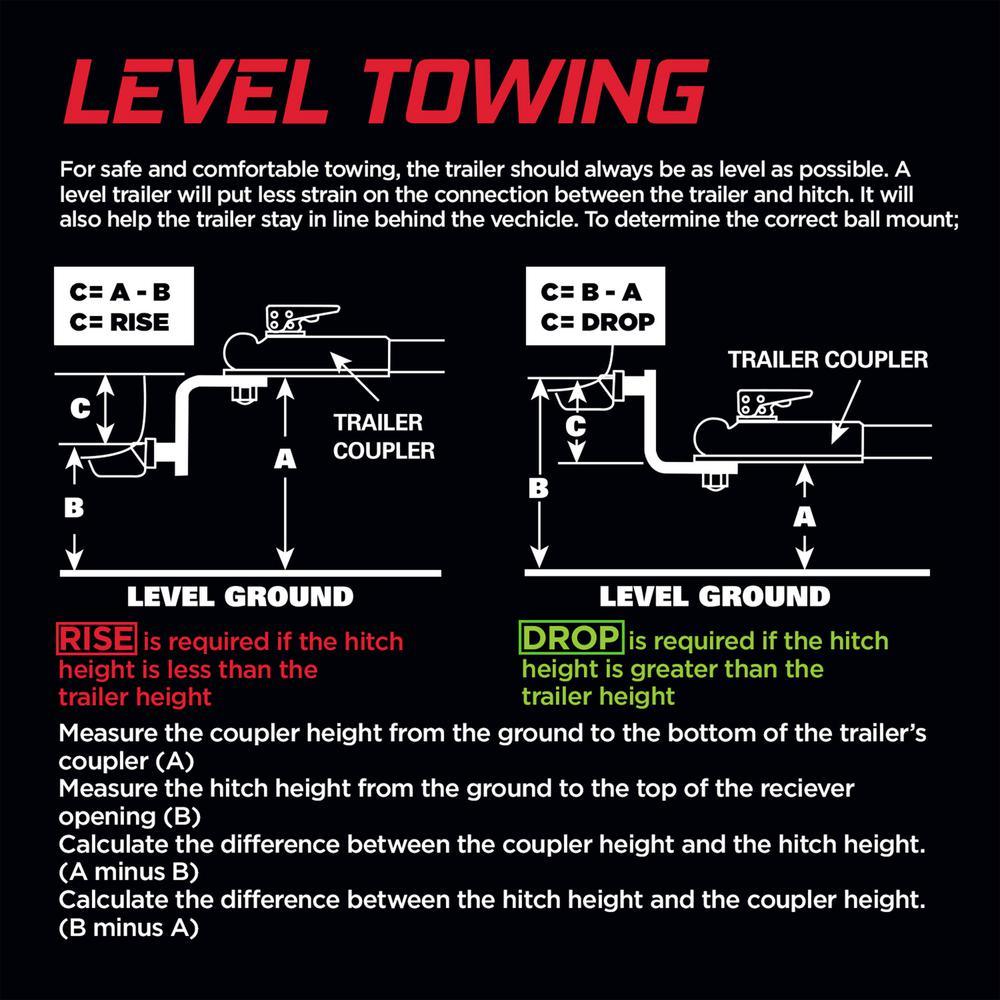 LEVEL TOWING

For safe and comfortable towing, the trailer should always be as level as possible. A level trailer will put less strain on the connection between the trailer and hitch. It will also help the trailer stay in line behind the vechicle. To determine the correct ball mount;

C= A - B
C= RISE

C

B

A

TRAILER COUPLER

LEVEL GROUND

RISE is required if the hitch height is less than the trailer height

C= B - A
C= DROP

TRAILER COUPLER

C

B

A

LEVEL GROUND

DROP is required if the hitch height is greater than the trailer height

Measure the coupler height from the ground to the bottom of the trailer's coupler (A)
Measure the hitch height from the ground to the top of the reciever opening (B)
Calculate the difference between the coupler height and the hitch height. (A minus B)
Calculate the difference between the hitch height and the coupler height. (B minus A)