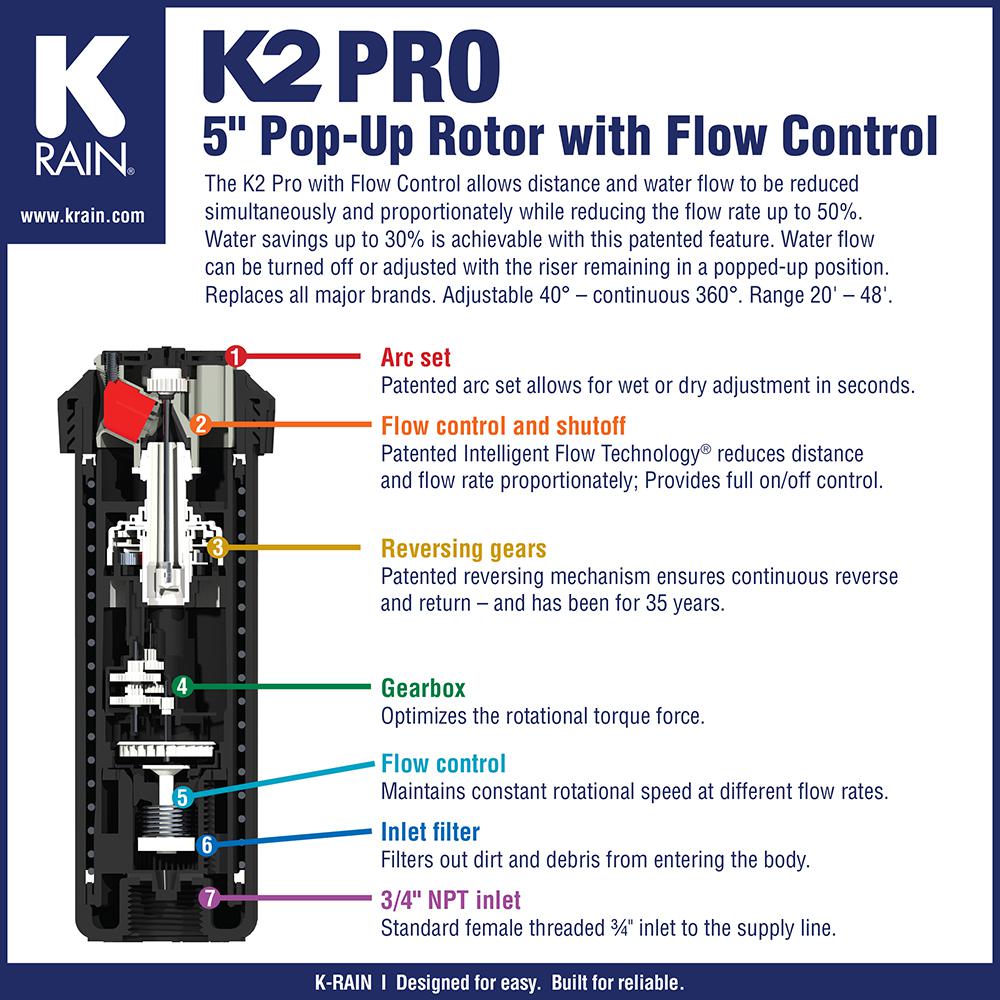 K
RAIN®
www.krain.com

K2 PRO
5" Pop-Up Rotor with Flow Control

The K2 Pro with Flow Control allows distance and water flow to be reduced simultaneously and proportionately while reducing the flow rate up to 50%. Water savings up to 30% is achievable with this patented feature. Water flow can be turned off or adjusted with the riser remaining in a popped-up position. Replaces all major brands. Adjustable 40° – continuous 360°. Range 20' – 48'.

1 Arc set
Patented arc set allows for wet or dry adjustment in seconds.

2 Flow control and shutoff
Patented Intelligent Flow Technology® reduces distance and flow rate proportionately; Provides full on/off control.

3 Reversing gears
Patented reversing mechanism ensures continuous reverse and return – and has been for 35 years.

4 Gearbox
Optimizes the rotational torque force.

5 Flow control
Maintains constant rotational speed at different flow rates.

6 Inlet filter
Filters out dirt and debris from entering the body.

7 3/4" NPT inlet
Standard female threaded ¾" inlet to the supply line.

K-RAIN I Designed for easy. Built for reliable.