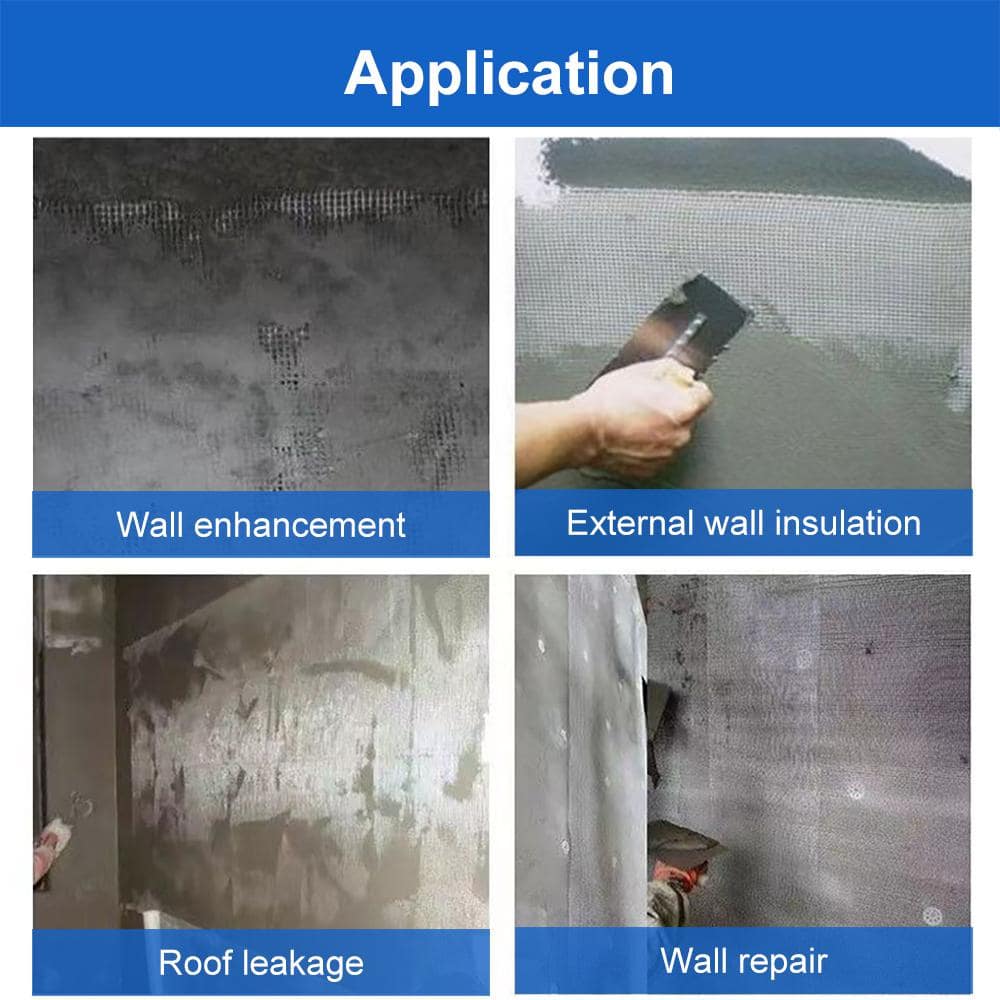 Application

Wall enhancement

External wall insulation

Roof leakage

Wall repair