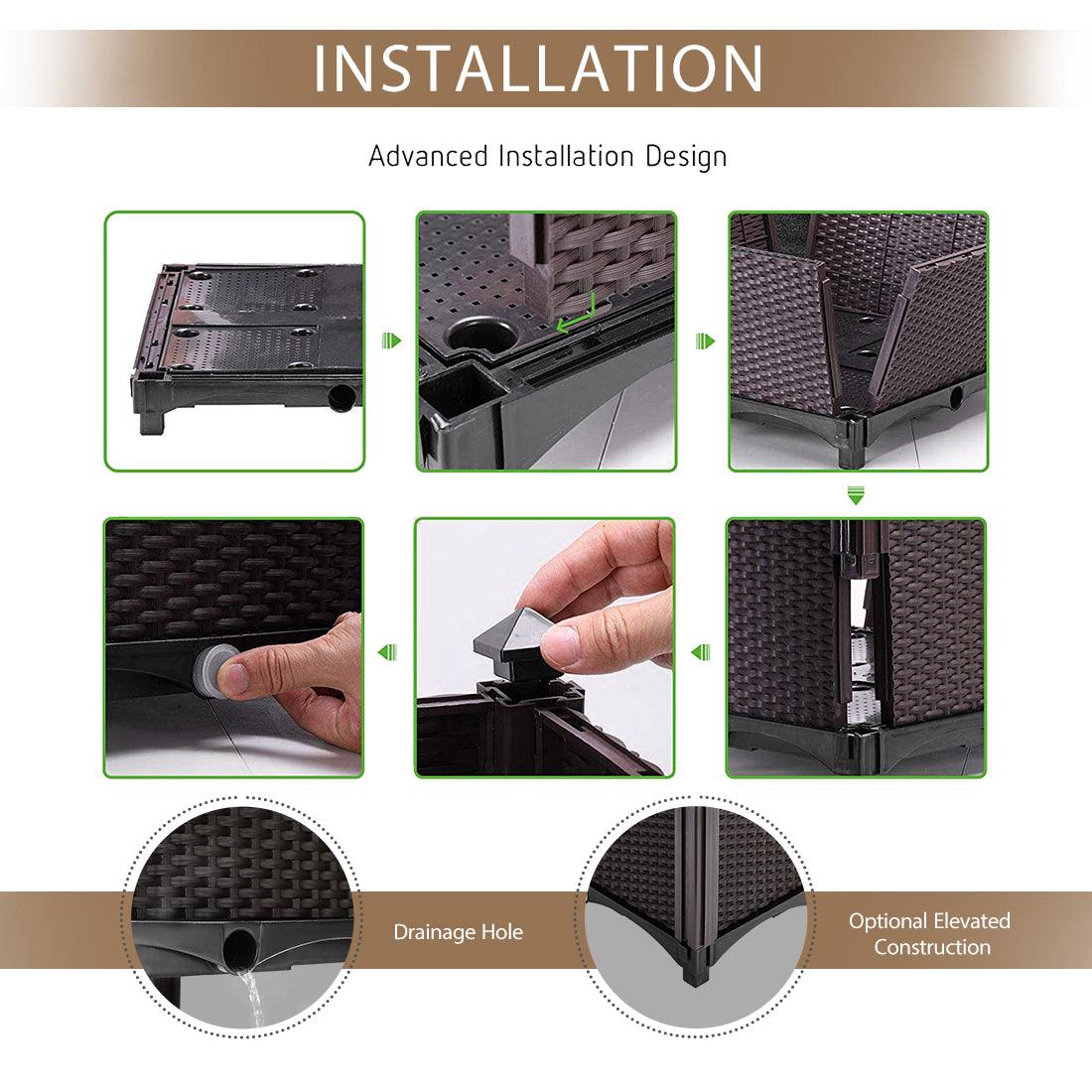 INSTALLATION

Advanced Installation Design

Drainage Hole

Optional Elevated Construction