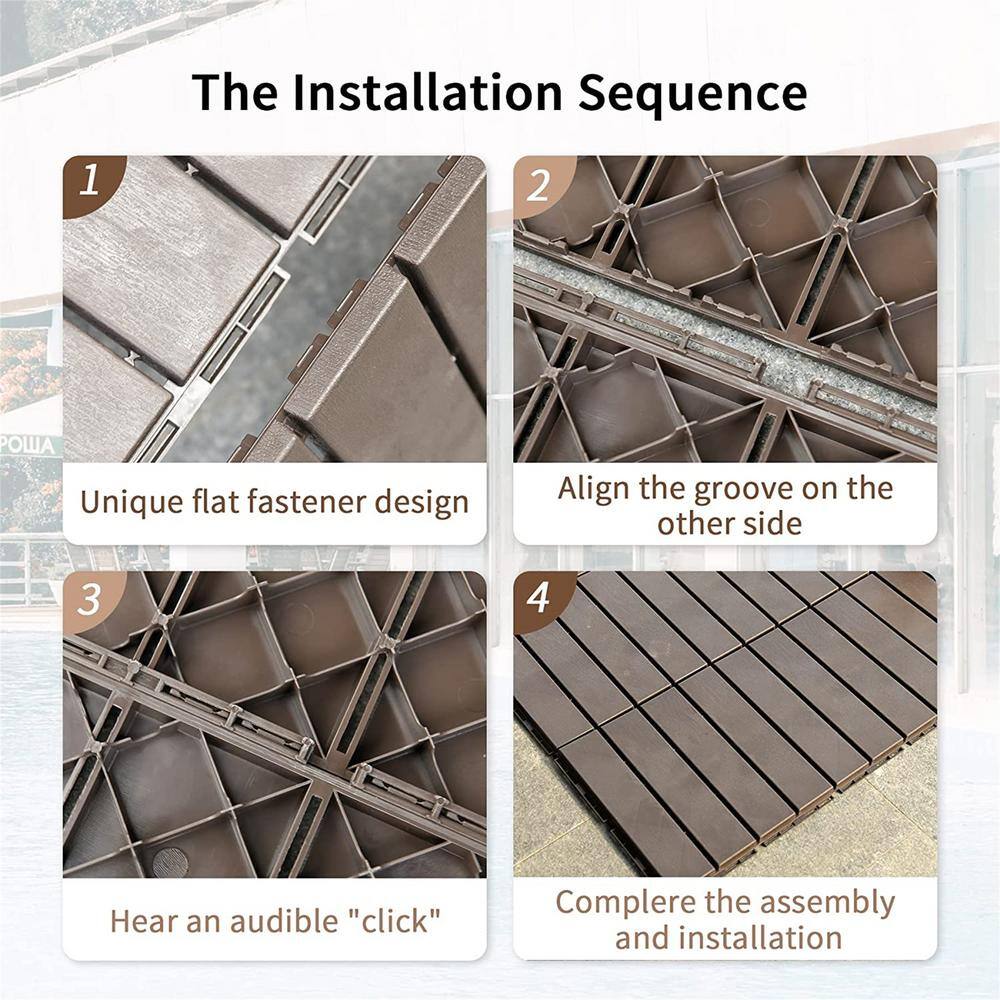 The Installation Sequence

1

Unique flat fastener design

2

Align the groove on the other side

3

Hear an audible "click"

4

Complere the assembly and installation

РОША