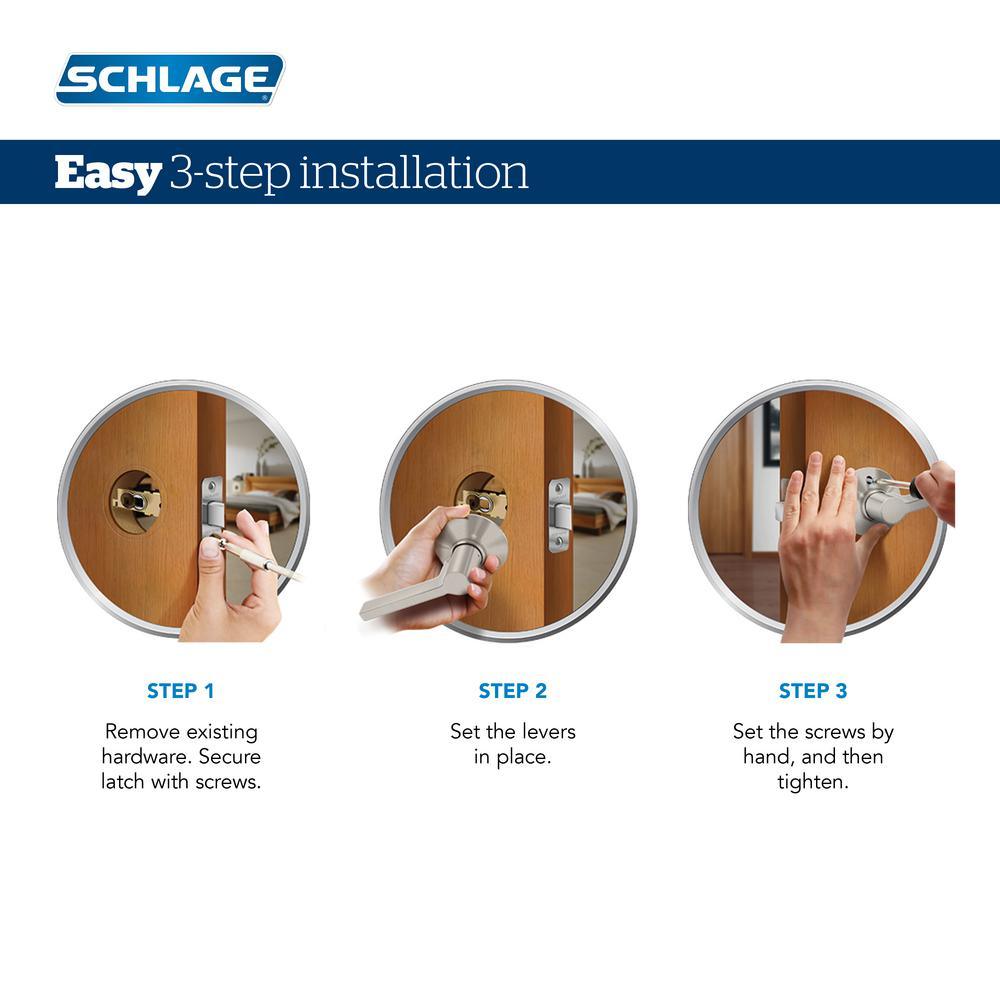 SCHLAGE

Easy 3-step installation

STEP 1

Remove existing hardware. Secure latch with screws.

STEP 2

Set the levers in place.

STEP 3

Set the screws by hand, and then tighten.