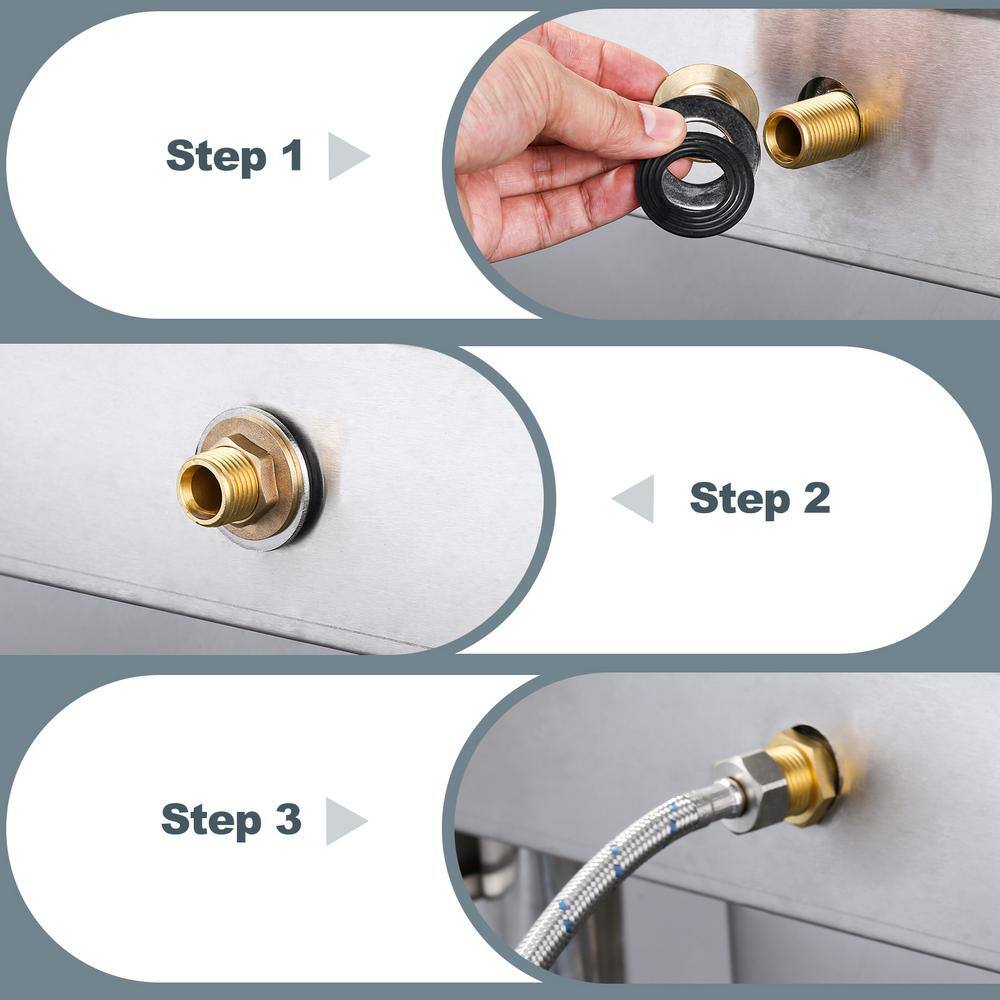 Step 1

Step 2

Step 3