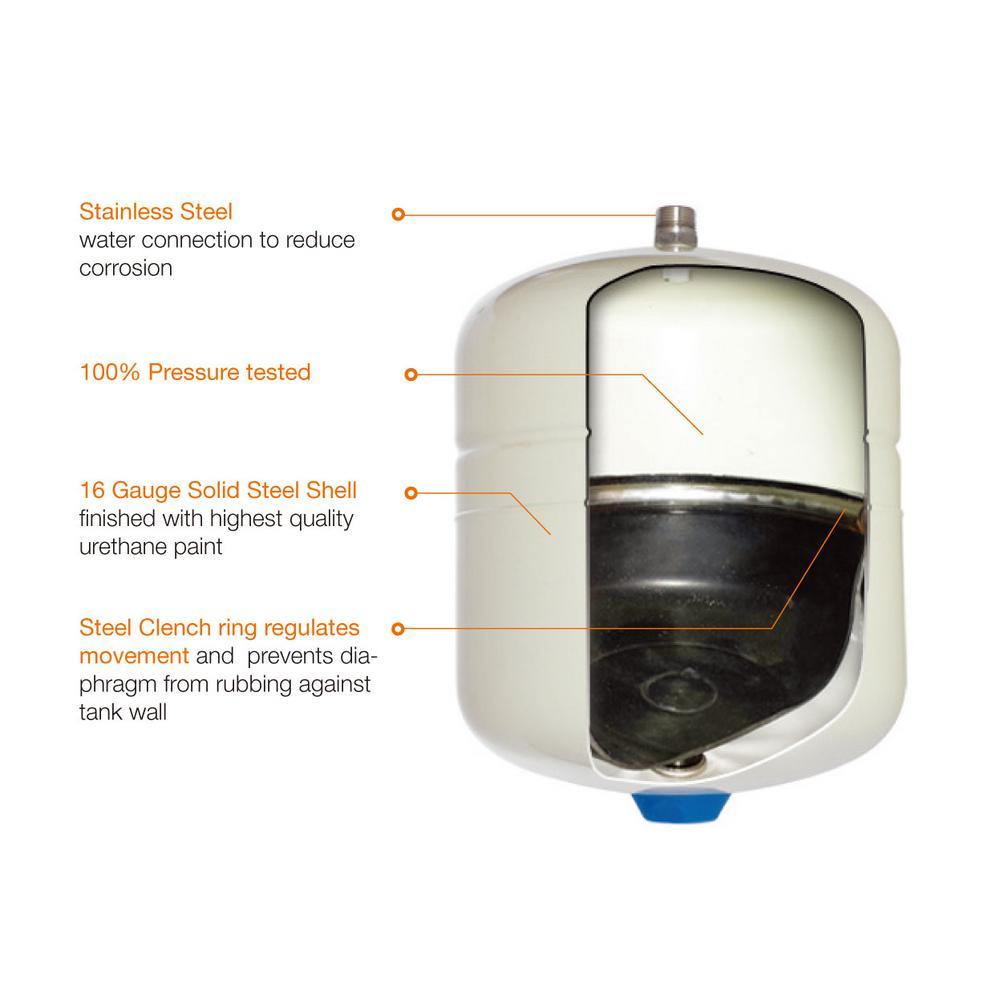 Stainless Steel
water connection to reduce corrosion

100% Pressure tested

16 Gauge Solid Steel Shell
finished with highest quality urethane paint

Steel Clench ring regulates movement and prevents diaphragm from rubbing against tank wall