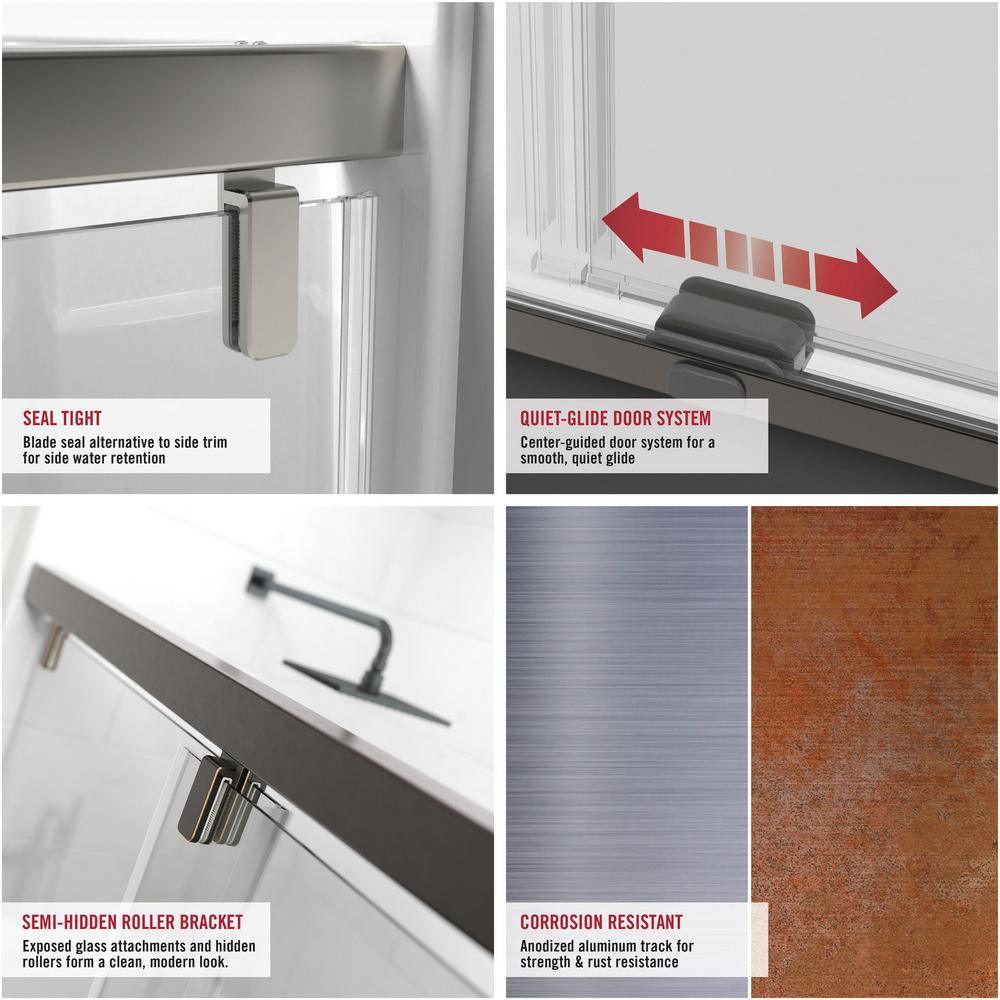 SEAL TIGHT
Blade seal alternative to side trim for side water retention

QUIET-GLIDE DOOR SYSTEM
Center-guided door system for a smooth, quiet glide

SEMI-HIDDEN ROLLER BRACKET
Exposed glass attachments and hidden rollers form a clean, modern look.

CORROSION RESISTANT
Anodized aluminum track for strength & rust resistance