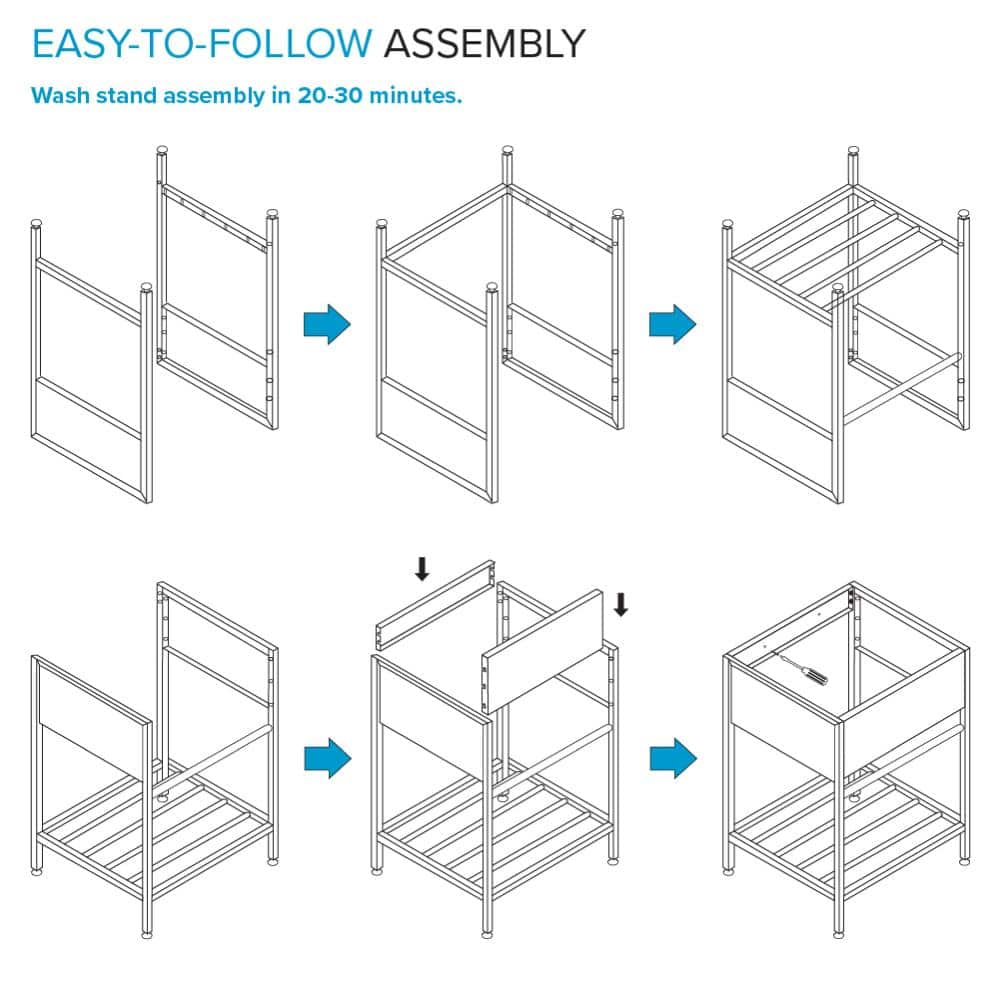 EASY-TO-FOLLOW ASSEMBLY

Wash stand assembly in 20-30 minutes.