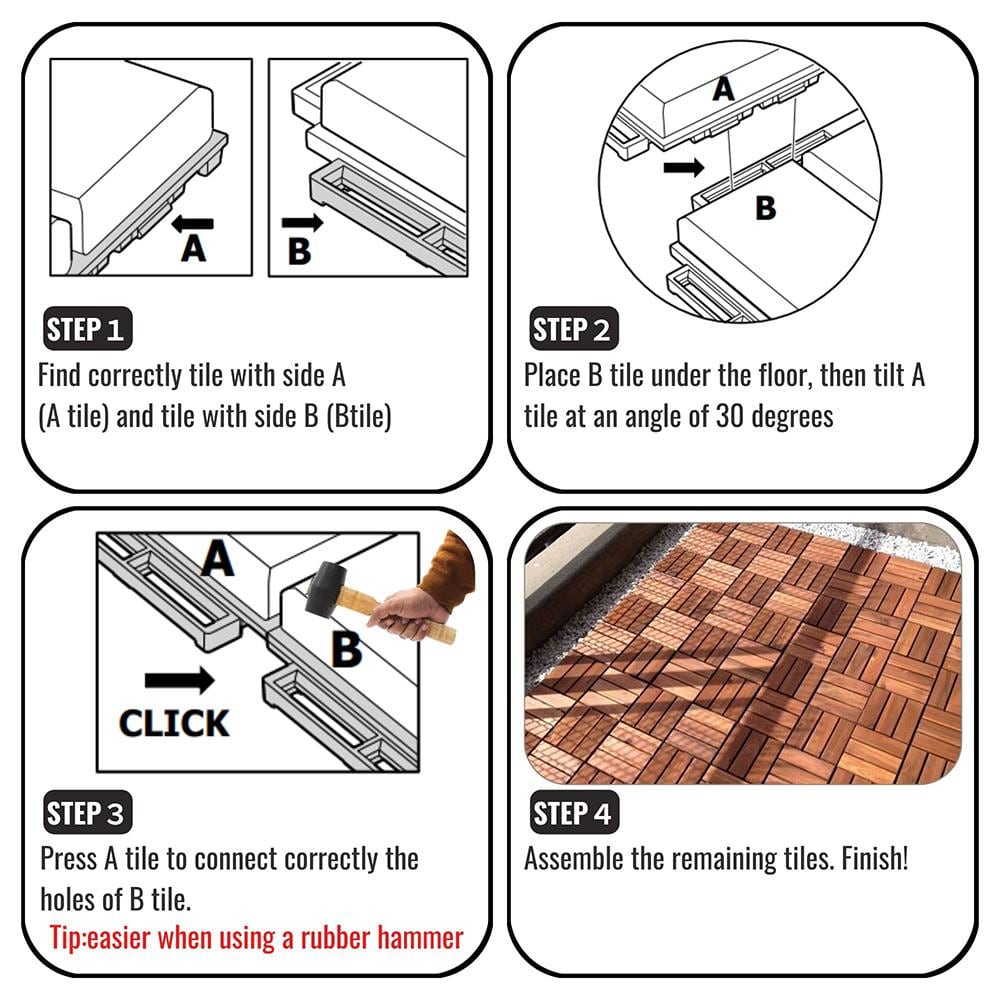 A

B

STEP 1
Find correctly tile with side A (A tile) and tile with side B (Btile)

A

B

STEP 2
Place B tile under the floor, then tilt A tile at an angle of 30 degrees

A

B

CLICK

STEP 3
Press A tile to connect correctly the holes of B tile.
Tip:easier when using a rubber hammer

STEP 4
Assemble the remaining tiles. Finish!