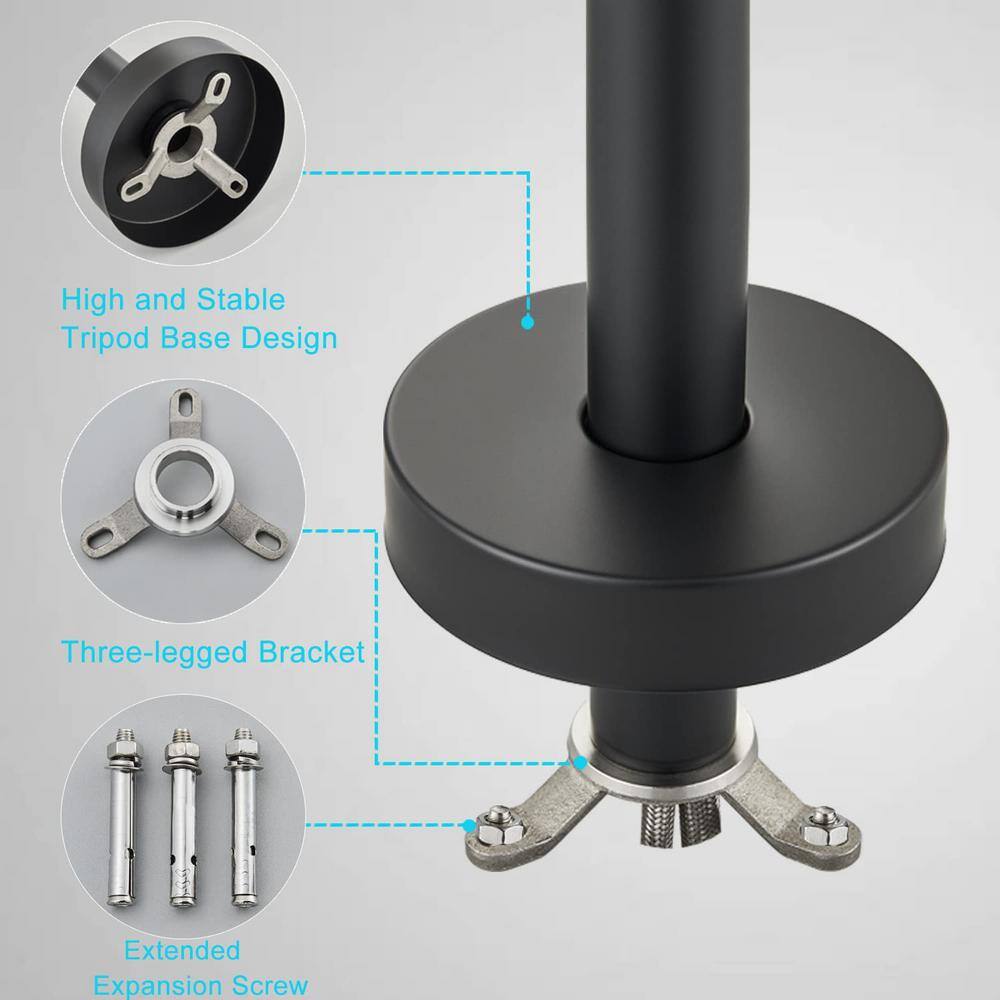 High and Stable
Tripod Base Design

Three-legged Bracket

Extended
Expansion Screw