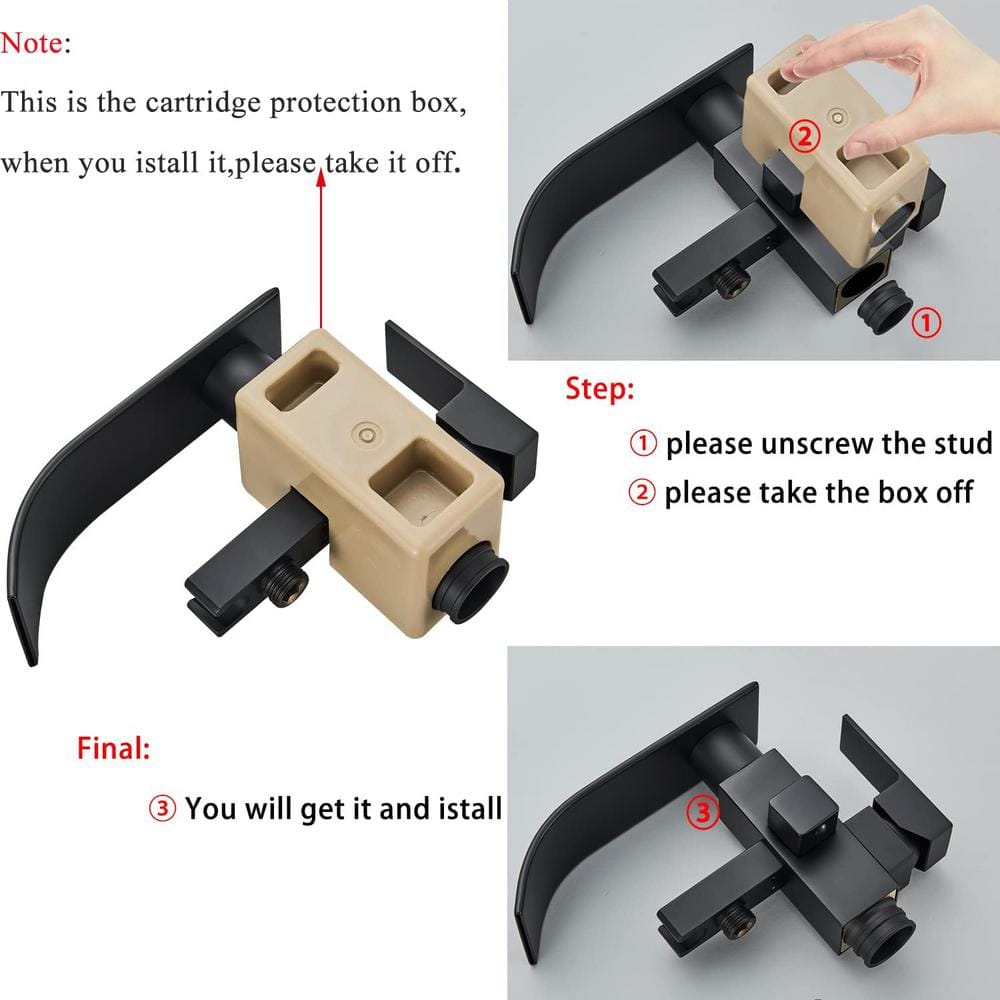 Note:
This is the cartridge protection box, when you istall it,please take it off.

②

①

Step:
① please unscrew the stud
② please take the box off

Final:
③ You will get it and istall

③