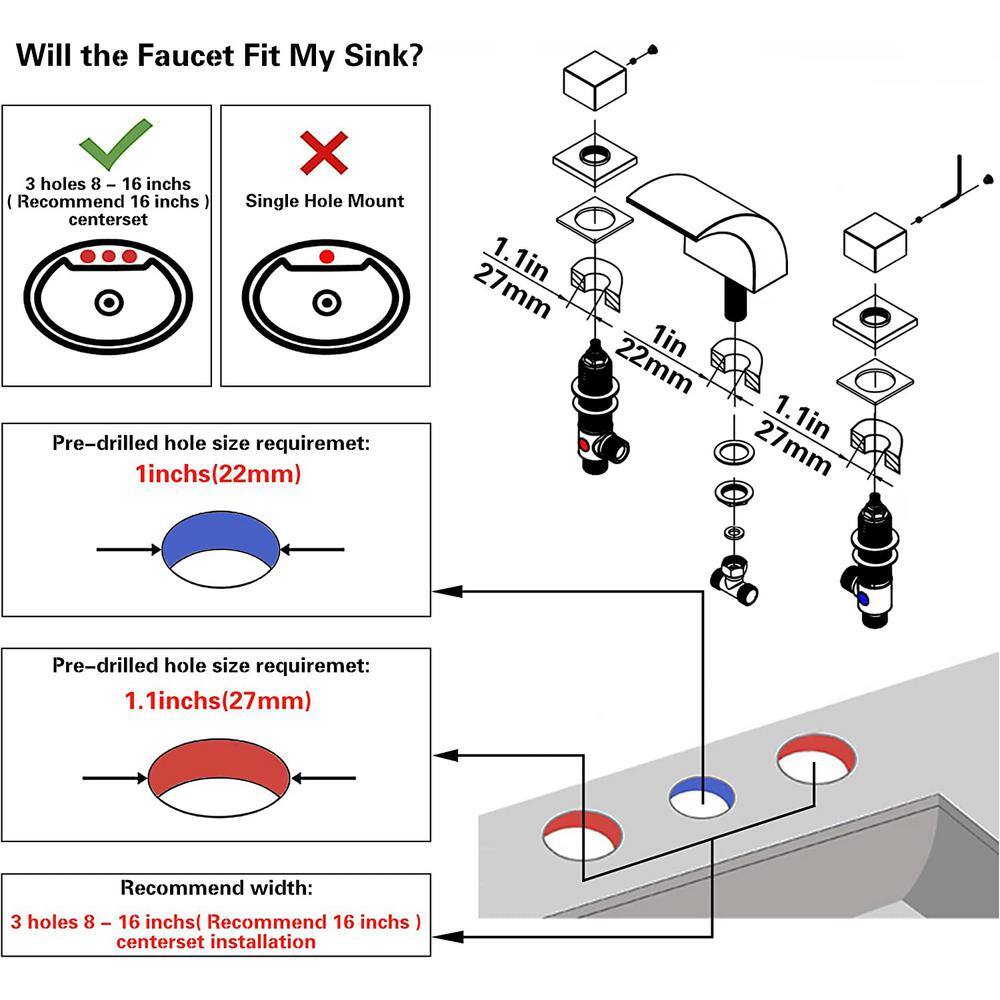 Will the Faucet Fit My Sink?

3 holes 8 – 16 inchs ( Recommend 16 inchs ) centerset

Single Hole Mount

1.1in 27mm

1in 22mm

1.1in 27mm

Pre-drilled hole size requiremet:
1inchs(22mm)

Pre-drilled hole size requiremet:
1.1inchs(27mm)

Recommend width:
3 holes 8 – 16 inchs( Recommend 16 inchs ) centerset installation