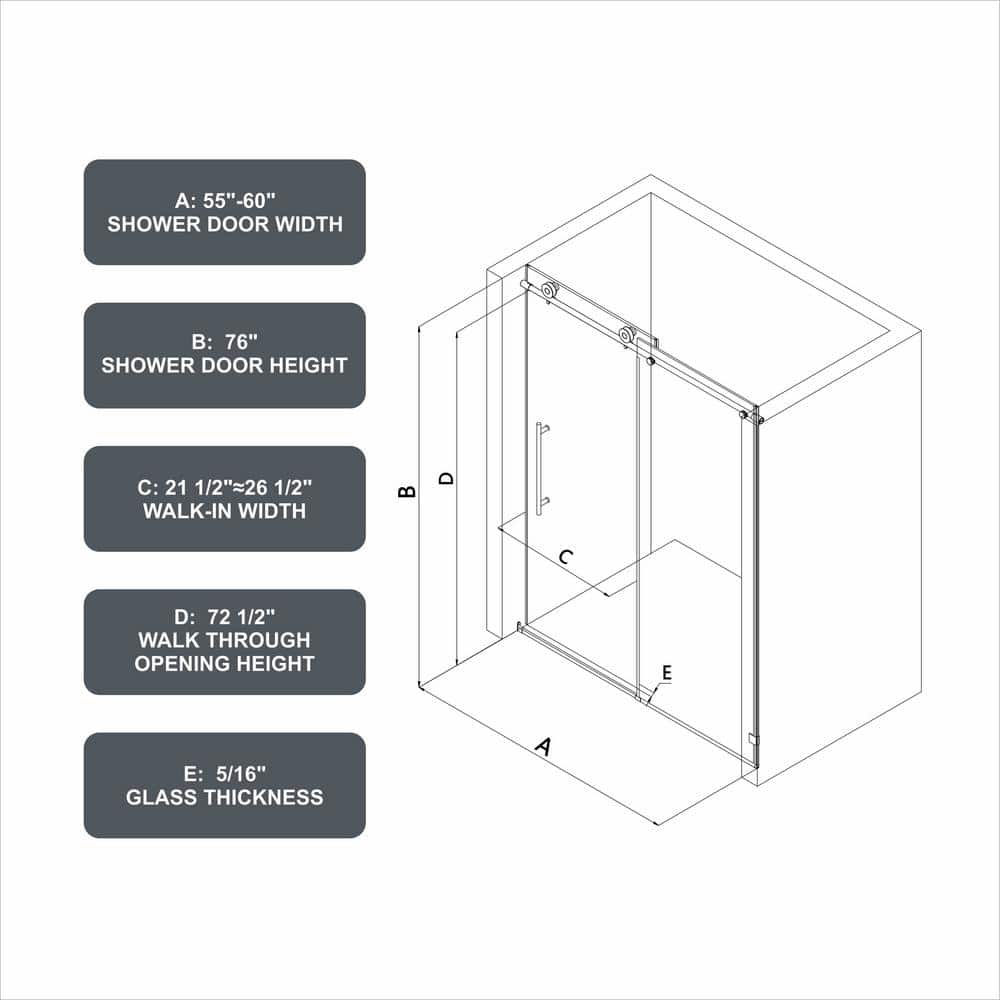 A: 55"-60"
SHOWER DOOR WIDTH

B: 76"
SHOWER DOOR HEIGHT

C: 21 1/2"≈26 1/2"
WALK-IN WIDTH

D: 72 1/2"
WALK THROUGH
OPENING HEIGHT

E: 5/16"
GLASS THICKNESS

B

D

C

E

A