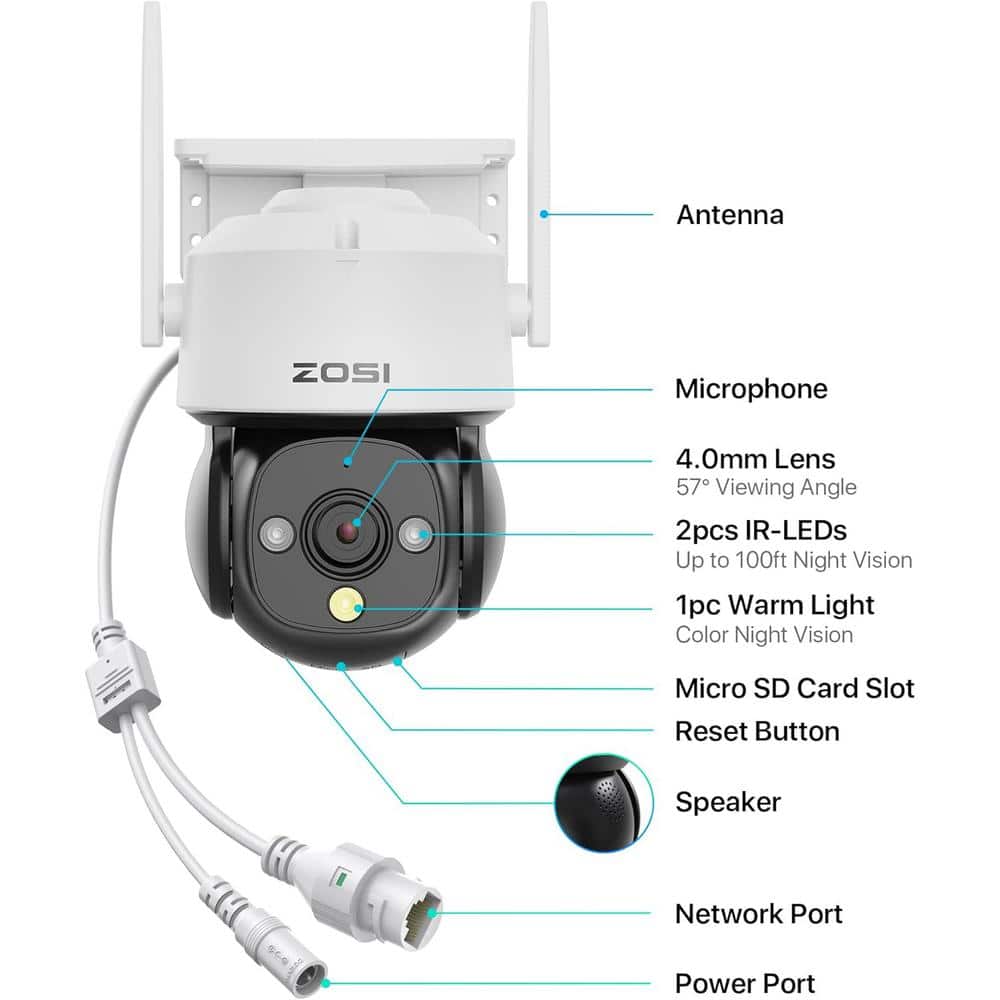 ZOSI

Antenna

Microphone

4.0mm Lens
57° Viewing Angle

2pcs IR-LEDs
Up to 100ft Night Vision

1pc Warm Light
Color Night Vision

Micro SD Card Slot

Reset Button

Speaker

Network Port

Power Port