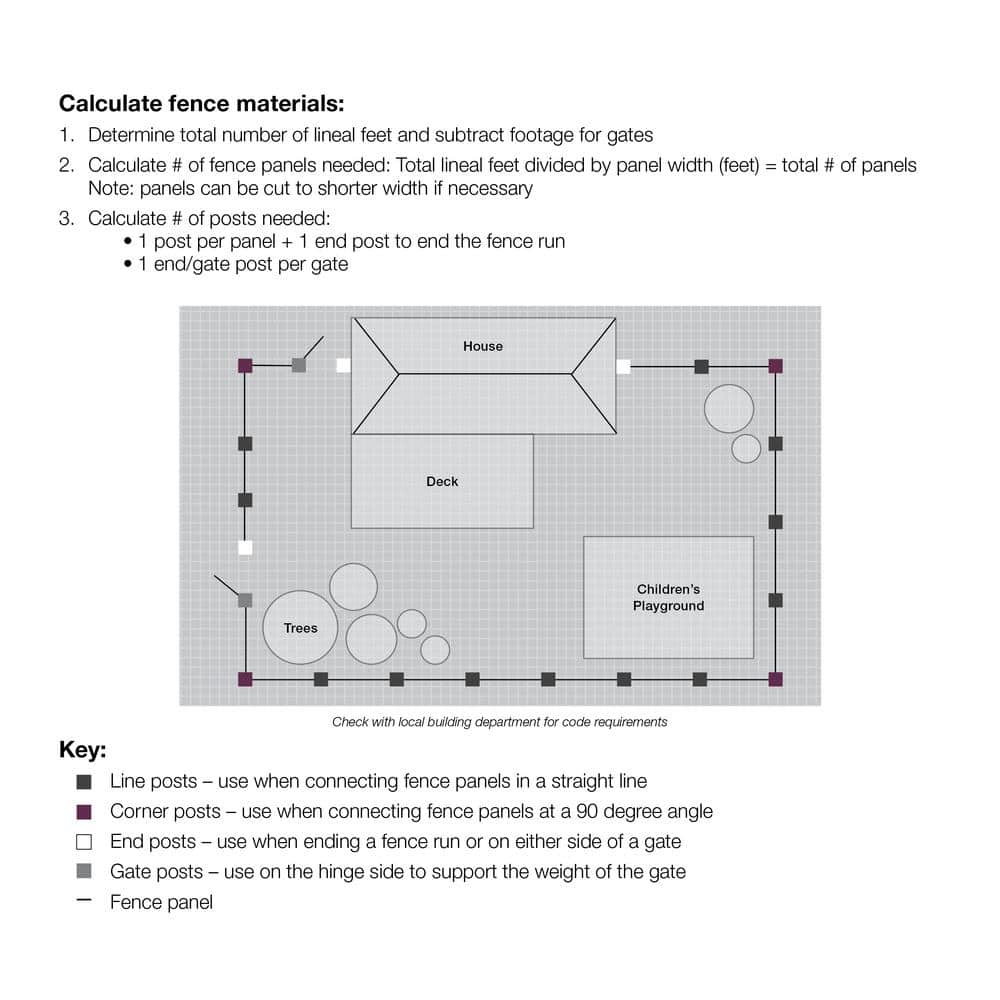 **Calculate fence materials:**

1. Determine total number of lineal feet and subtract footage for gates
2. Calculate # of fence panels needed: Total lineal feet divided by panel width (feet) = total # of panels
Note: panels can be cut to shorter width if necessary
3. Calculate # of posts needed:
• 1 post per panel + 1 end post to end the fence run
• 1 end/gate post per gate

House

Deck

Children's Playground

Trees

Check with local building department for code requirements

**Key:**

Line posts – use when connecting fence panels in a straight line
Corner posts – use when connecting fence panels at a 90 degree angle
End posts – use when ending a fence run or on either side of a gate
Gate posts – use on the hinge side to support the weight of the gate
Fence panel