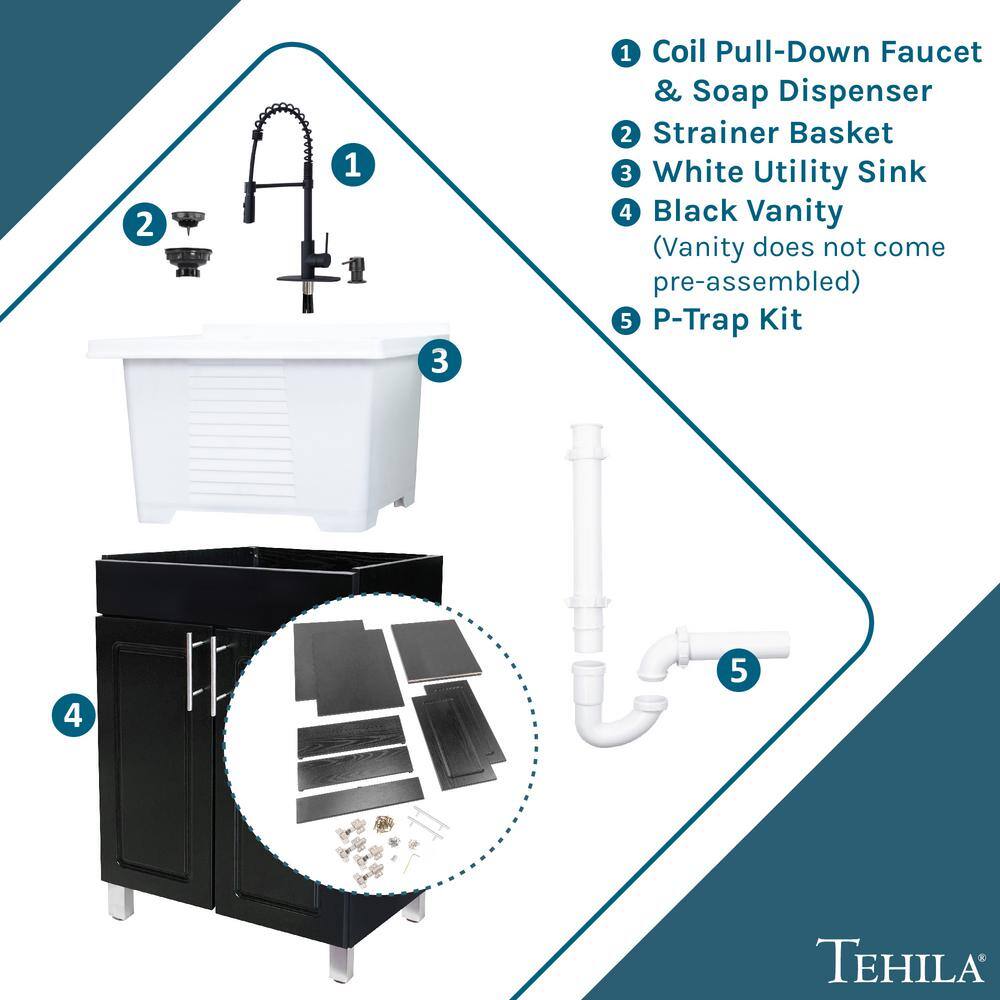 1 Coil Pull-Down Faucet & Soap Dispenser
2 Strainer Basket
3 White Utility Sink
4 Black Vanity
(Vanity does not come pre-assembled)
5 P-Trap Kit

1

2

3

4

5

TEHILA®