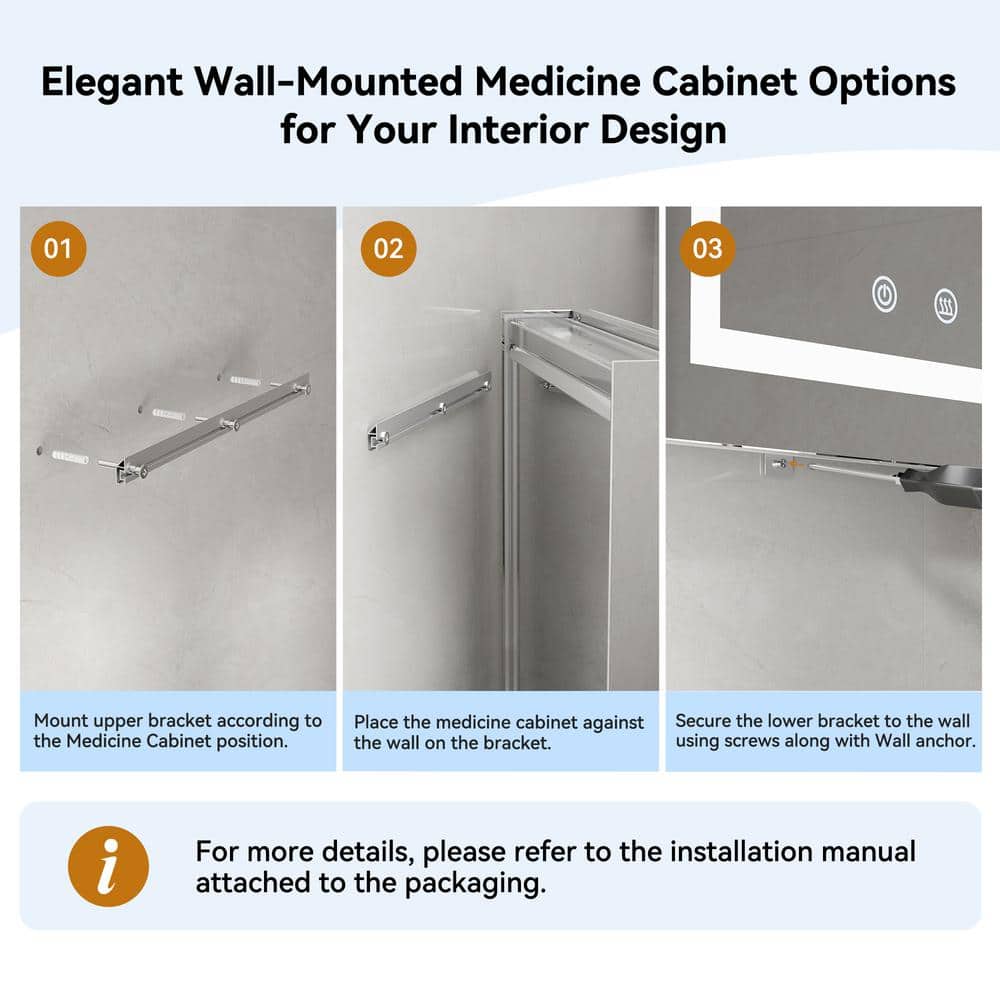 Elegant Wall-Mounted Medicine Cabinet Options for Your Interior Design

01

Mount upper bracket according to the Medicine Cabinet position.

02

Place the medicine cabinet against the wall on the bracket.

03

Secure the lower bracket to the wall using screws along with Wall anchor.

i

For more details, please refer to the installation manual attached to the packaging.