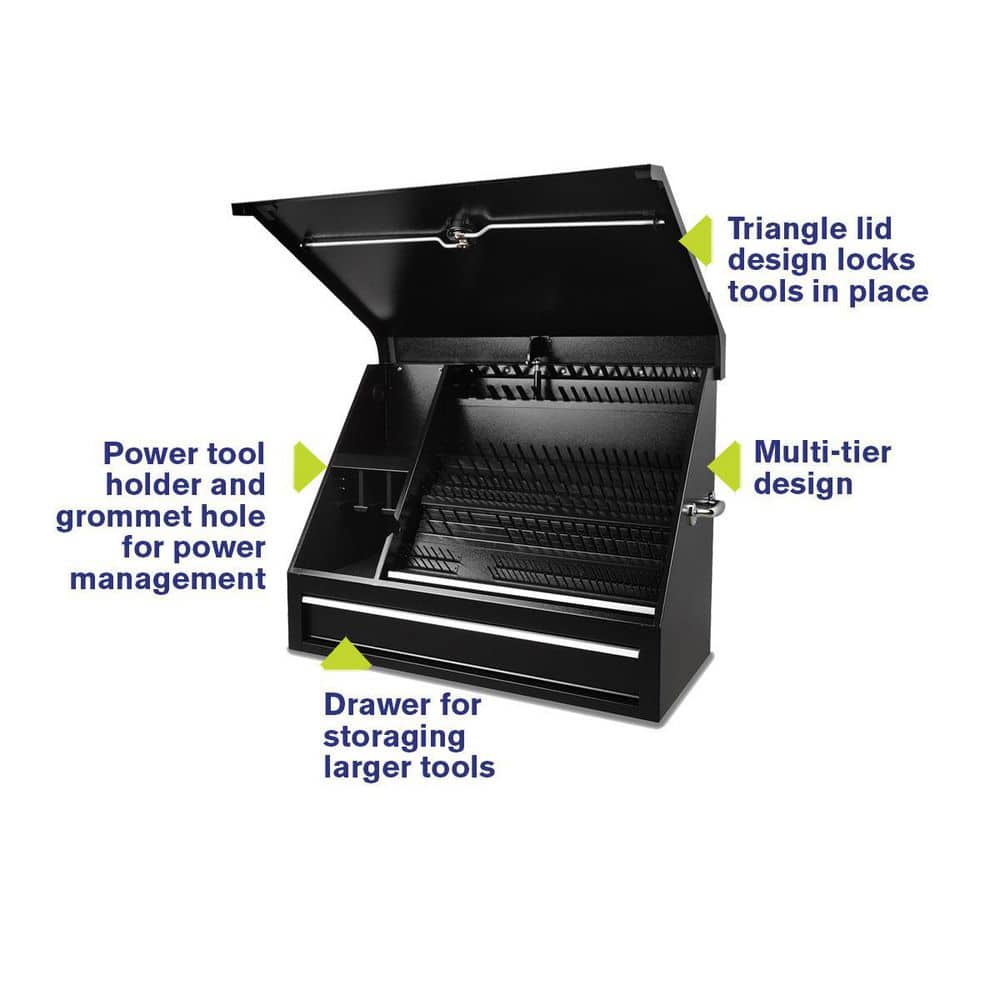 Triangle lid design locks tools in place

Power tool holder and grommet hole for power management

Multi-tier design

Drawer for storaging larger tools