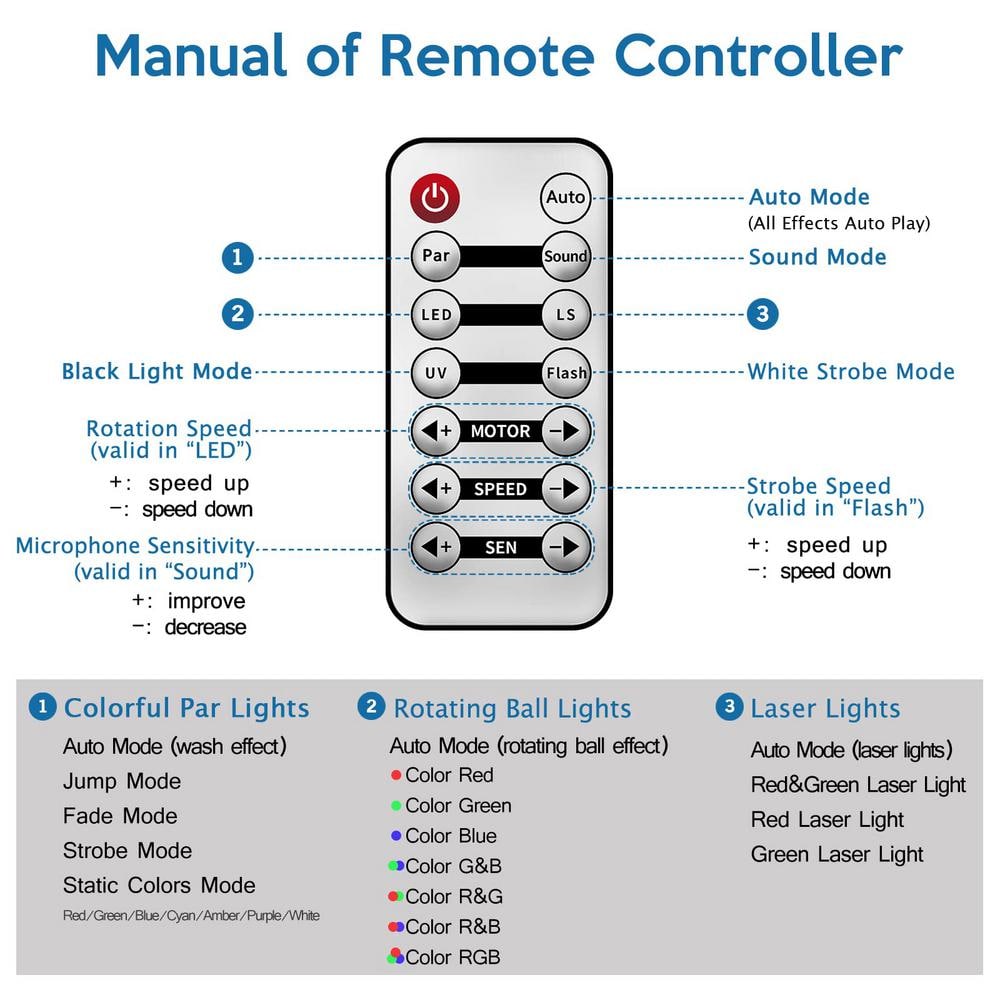 Manual of Remote Controller

Auto
Auto Mode
(All Effects Auto Play)

1
Par
Sound
Sound Mode

2
LED
LS
3

Black Light Mode
UV
Flash
White Strobe Mode

Rotation Speed
(valid in "LED")
+: speed up
−: speed down
+ MOTOR −

+ SPEED −
Strobe Speed
(valid in "Flash")
+: speed up
−: speed down

Microphone Sensitivity
(valid in "Sound")
+: improve
−: decrease
+ SEN −

1 Colorful Par Lights
Auto Mode (wash effect)
Jump Mode
Fade Mode
Strobe Mode
Static Colors Mode
Red/Green/Blue/Cyan/Amber/Purple/White

2 Rotating Ball Lights
Auto Mode (rotating ball effect)
Color Red
Color Green
Color Blue
Color G&B
Color R&G
Color R&B
Color RGB

3 Laser Lights
Auto Mode (laser lights)
Red&Green Laser Light
Red Laser Light
Green Laser Light