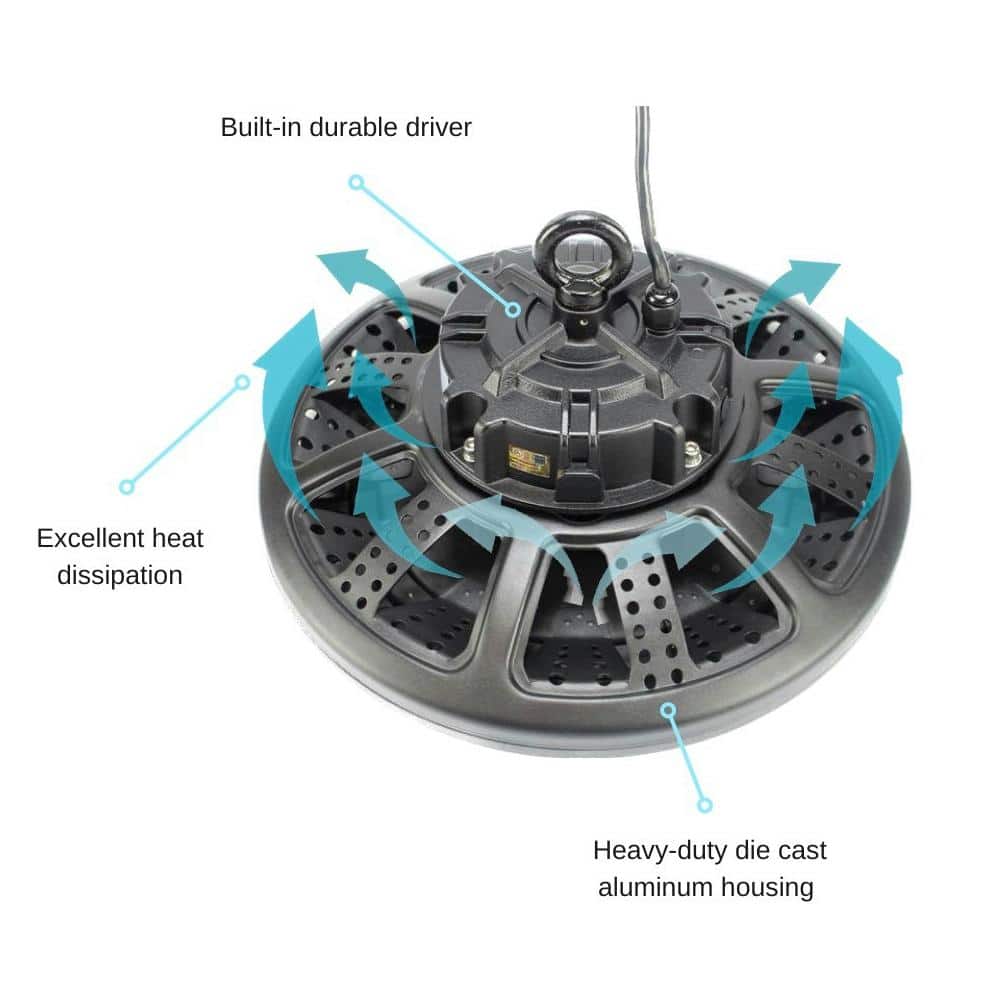 Built-in durable driver

Excellent heat dissipation

Heavy-duty die cast aluminum housing