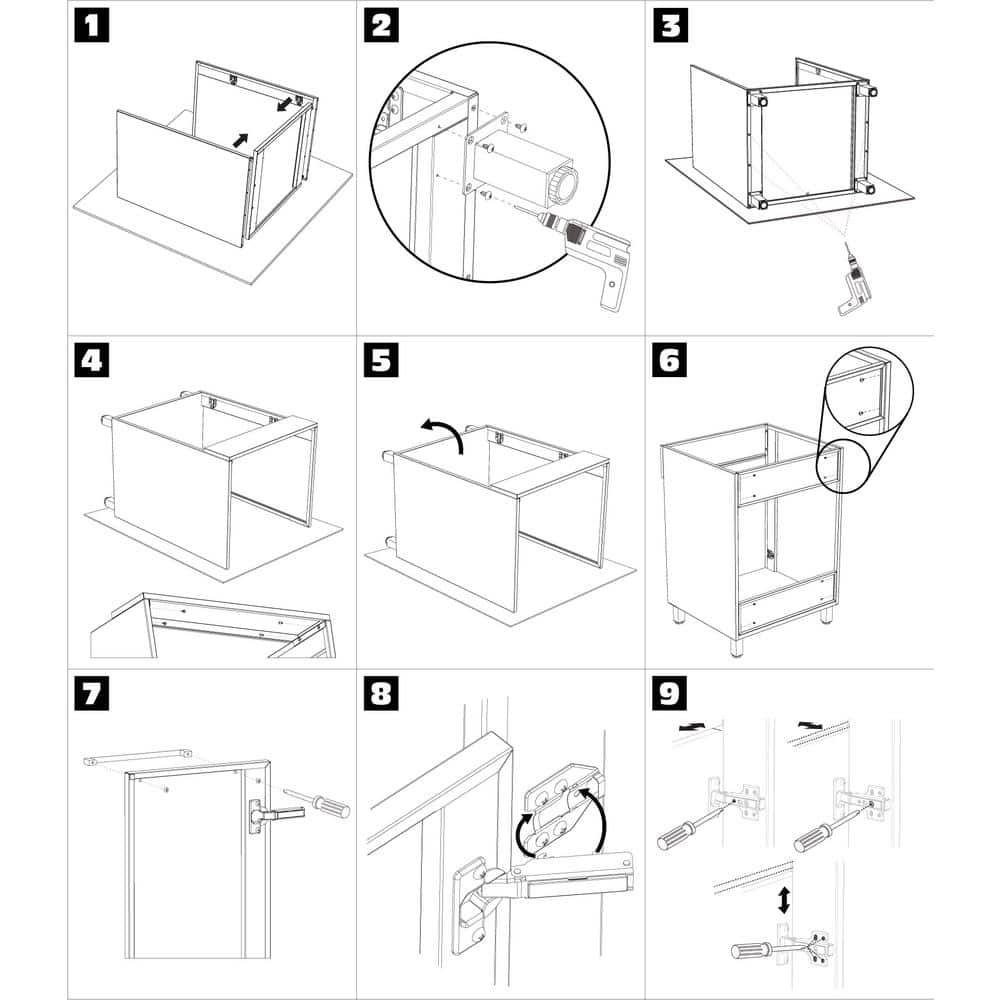 1
2
3
4
5
6
7
8
9