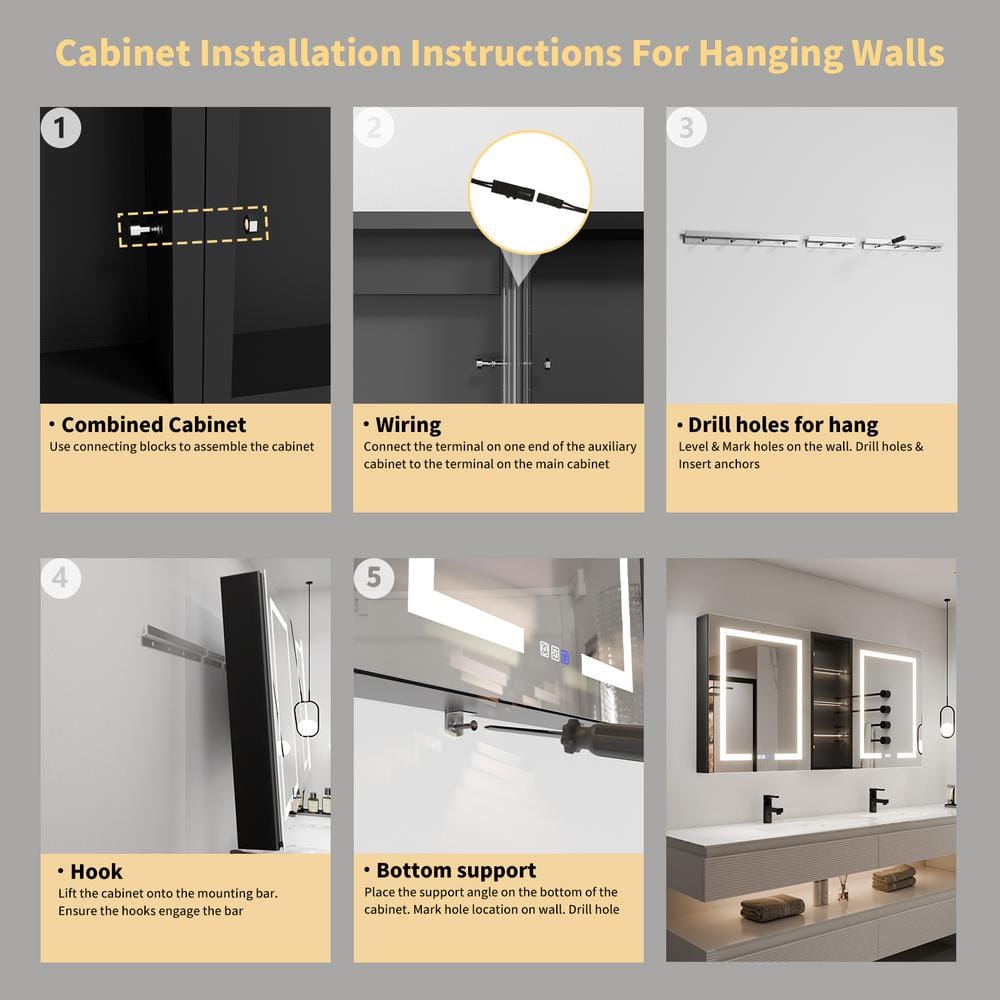 Cabinet Installation Instructions For Hanging Walls

1

• Combined Cabinet
Use connecting blocks to assemble the cabinet

2

• Wiring
Connect the terminal on one end of the auxiliary cabinet to the terminal on the main cabinet

3

• Drill holes for hang
Level & Mark holes on the wall. Drill holes & Insert anchors

4

• Hook
Lift the cabinet onto the mounting bar. Ensure the hooks engage the bar

5

• Bottom support
Place the support angle on the bottom of the cabinet. Mark hole location on wall. Drill hole