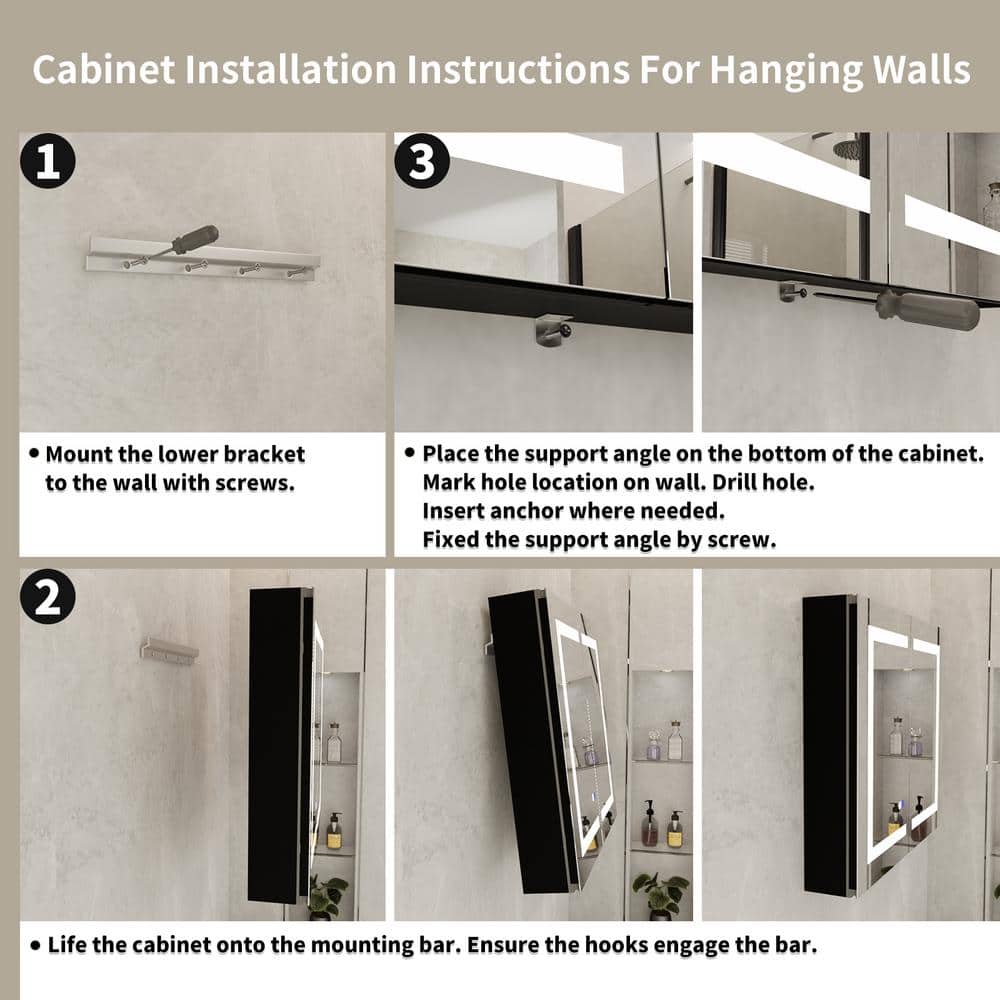 Cabinet Installation Instructions For Hanging Walls

1

• Mount the lower bracket to the wall with screws.

3

• Place the support angle on the bottom of the cabinet.
Mark hole location on wall. Drill hole.
Insert anchor where needed.
Fixed the support angle by screw.

2

• Life the cabinet onto the mounting bar. Ensure the hooks engage the bar.