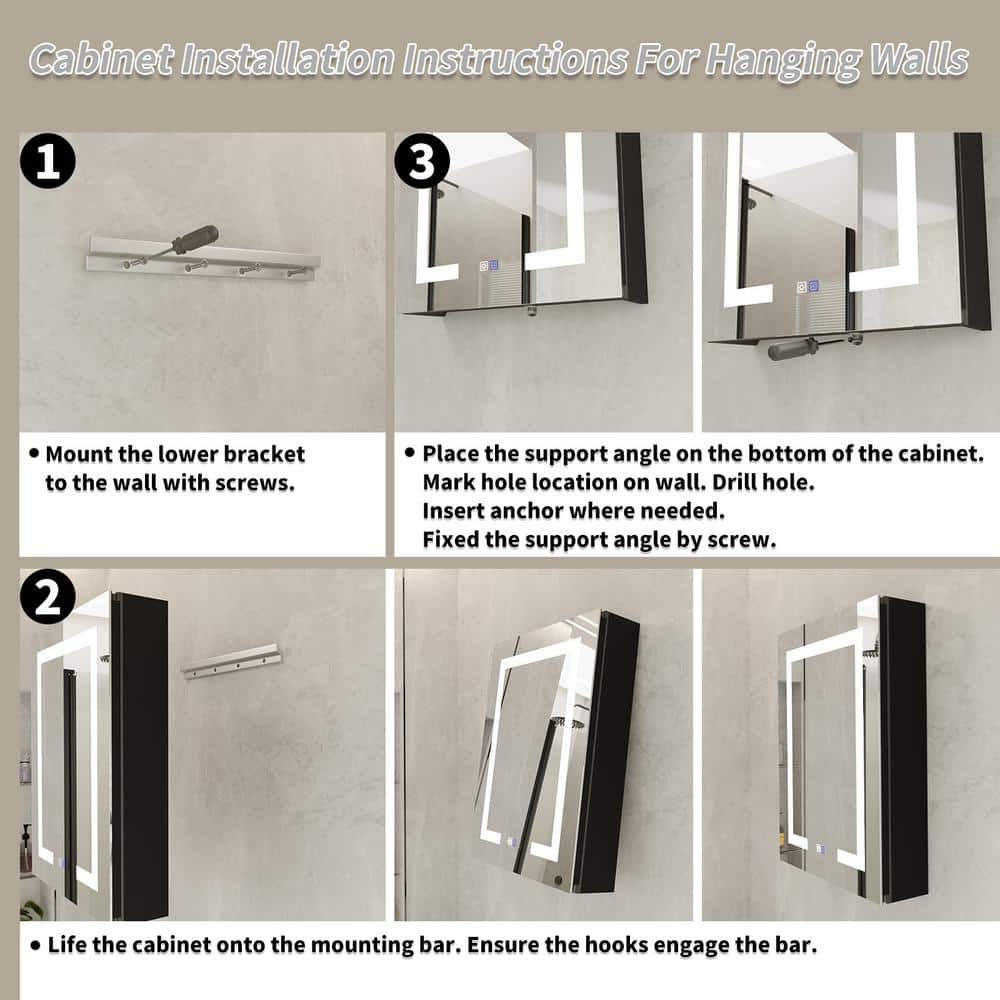 Cabinet Installation Instructions For Hanging Walls

1

• Mount the lower bracket to the wall with screws.

3

• Place the support angle on the bottom of the cabinet. Mark hole location on wall. Drill hole. Insert anchor where needed. Fixed the support angle by screw.

2

• Life the cabinet onto the mounting bar. Ensure the hooks engage the bar.