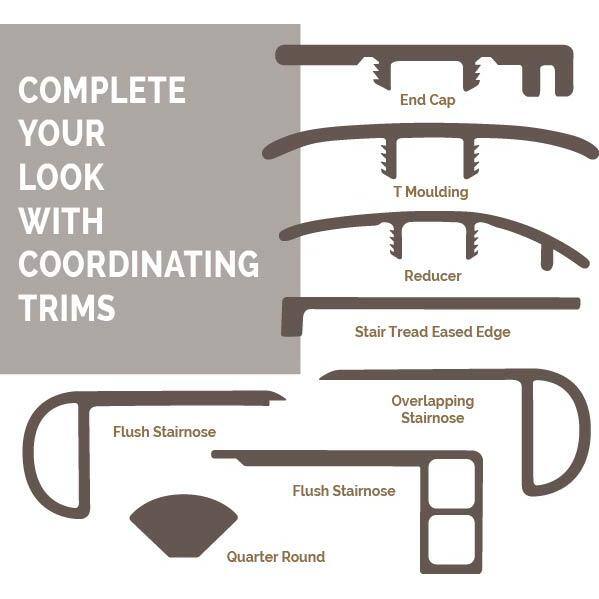 COMPLETE YOUR LOOK WITH COORDINATING TRIMS

End Cap

T Moulding

Reducer

Stair Tread Eased Edge

Overlapping Stairnose

Flush Stairnose

Flush Stairnose

Quarter Round