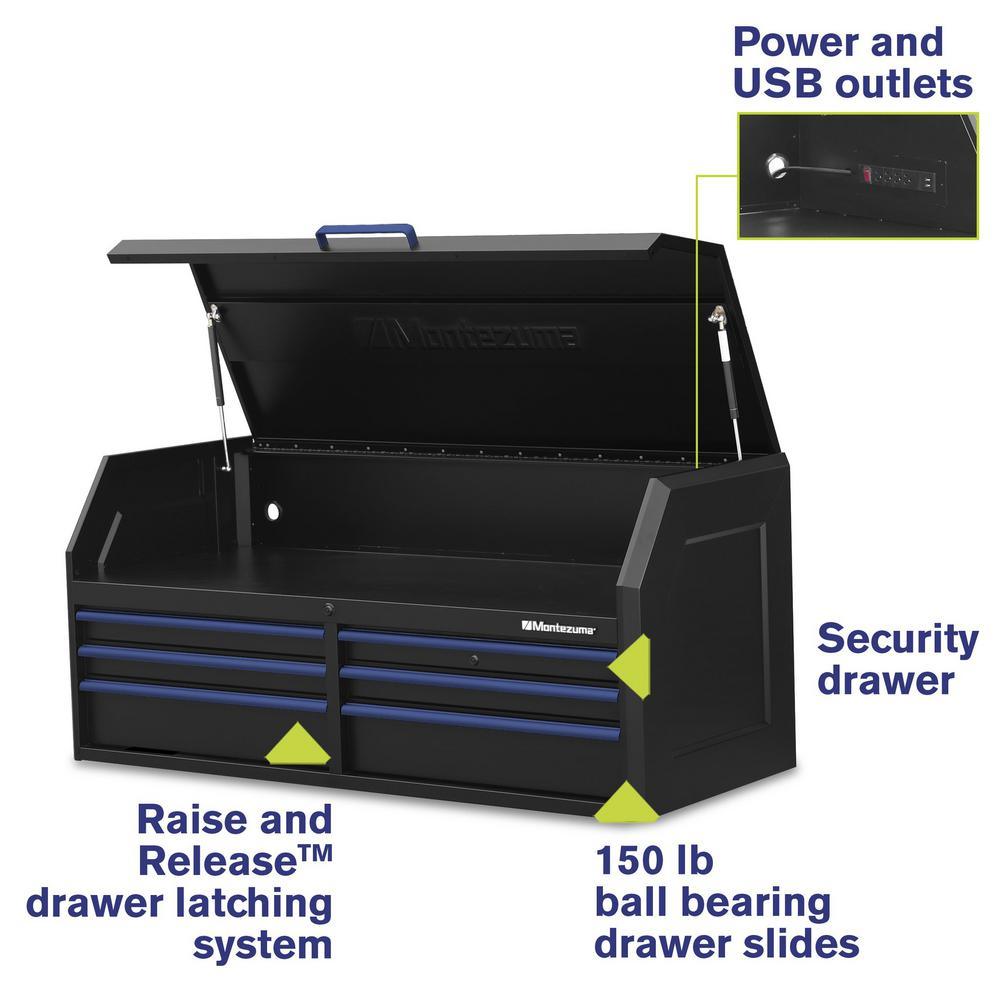 Power and USB outlets

Montezuma

Montezuma

Security drawer

Raise and Release™ drawer latching system

150 lb ball bearing drawer slides