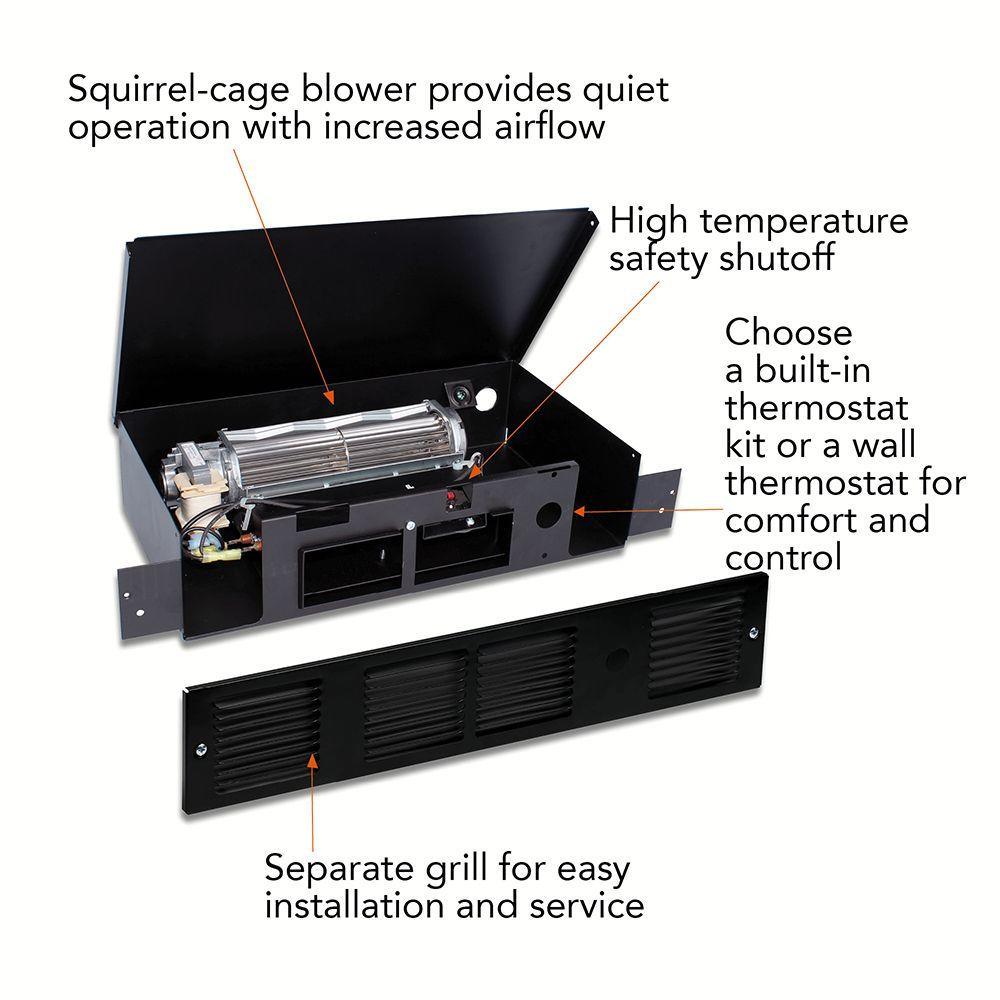 Squirrel-cage blower provides quiet operation with increased airflow

High temperature safety shutoff

Choose a built-in thermostat kit or a wall thermostat for comfort and control

Separate grill for easy installation and service