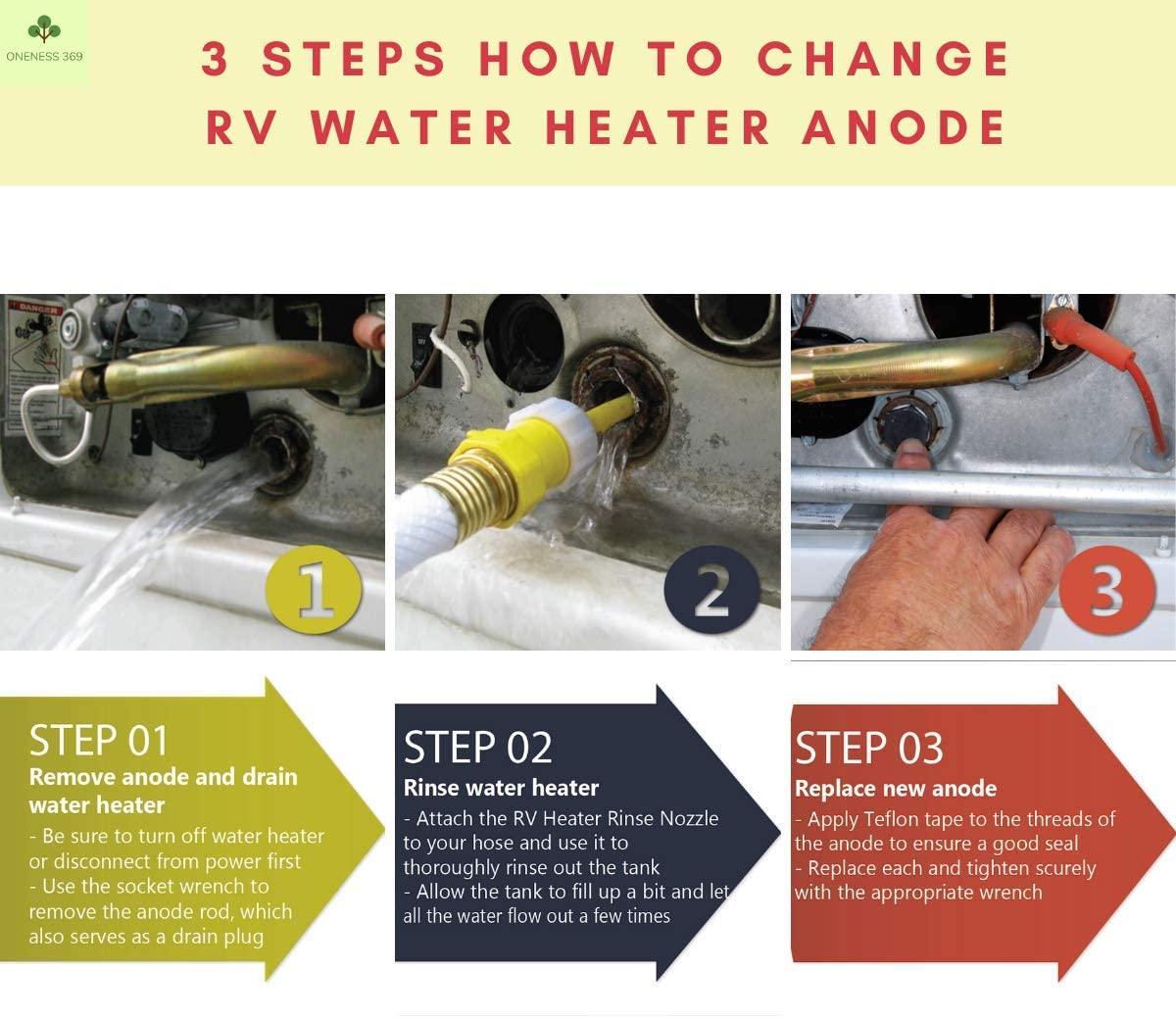 ONENESS 369

3 STEPS HOW TO CHANGE RV WATER HEATER ANODE

DANGER

1

2

3

STEP 01
Remove anode and drain water heater
- Be sure to turn off water heater or disconnect from power first
- Use the socket wrench to remove the anode rod, which also serves as a drain plug

STEP 02
Rinse water heater
- Attach the RV Heater Rinse Nozzle to your hose and use it to thoroughly rinse out the tank
- Allow the tank to fill up a bit and let all the water flow out a few times

STEP 03
Replace new anode
- Apply Teflon tape to the threads of the anode to ensure a good seal
- Replace each and tighten scurely with the appropriate wrench