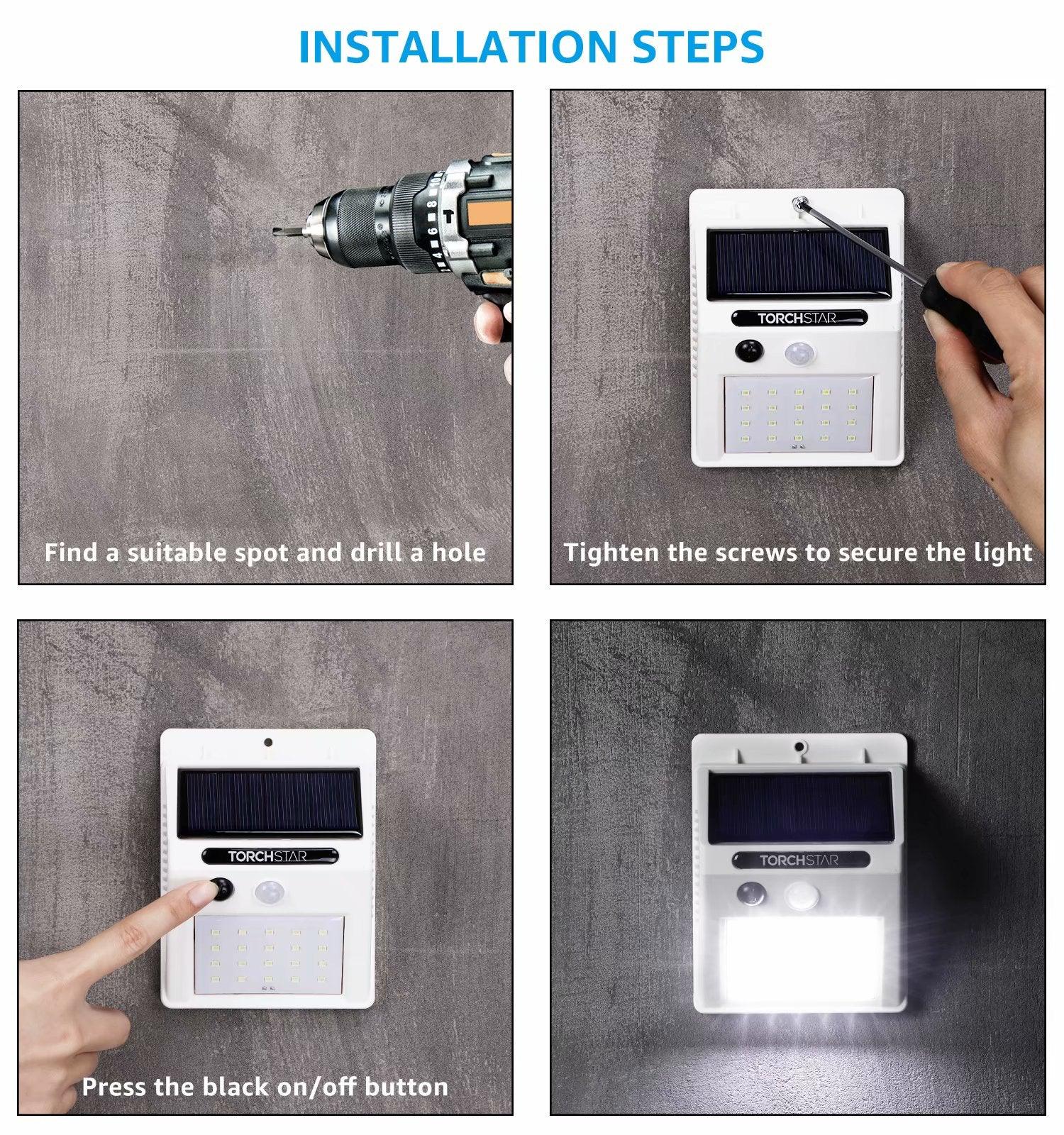 INSTALLATION STEPS

10 8 6 4 2

Find a suitable spot and drill a hole

TORCHSTAR

Tighten the screws to secure the light

TORCHSTAR

Press the black on/off button

TORCHSTAR