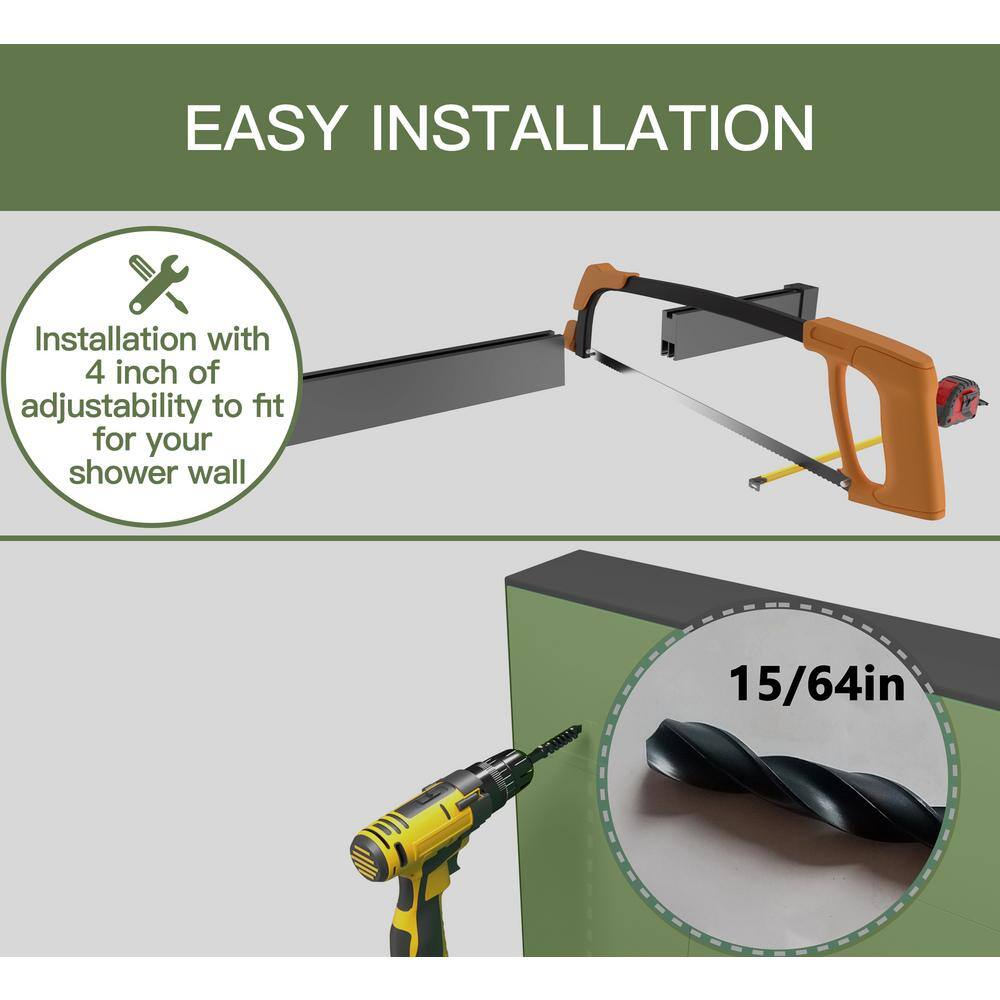 EASY INSTALLATION

Installation with 4 inch of adjustability to fit for your shower wall

15/64in