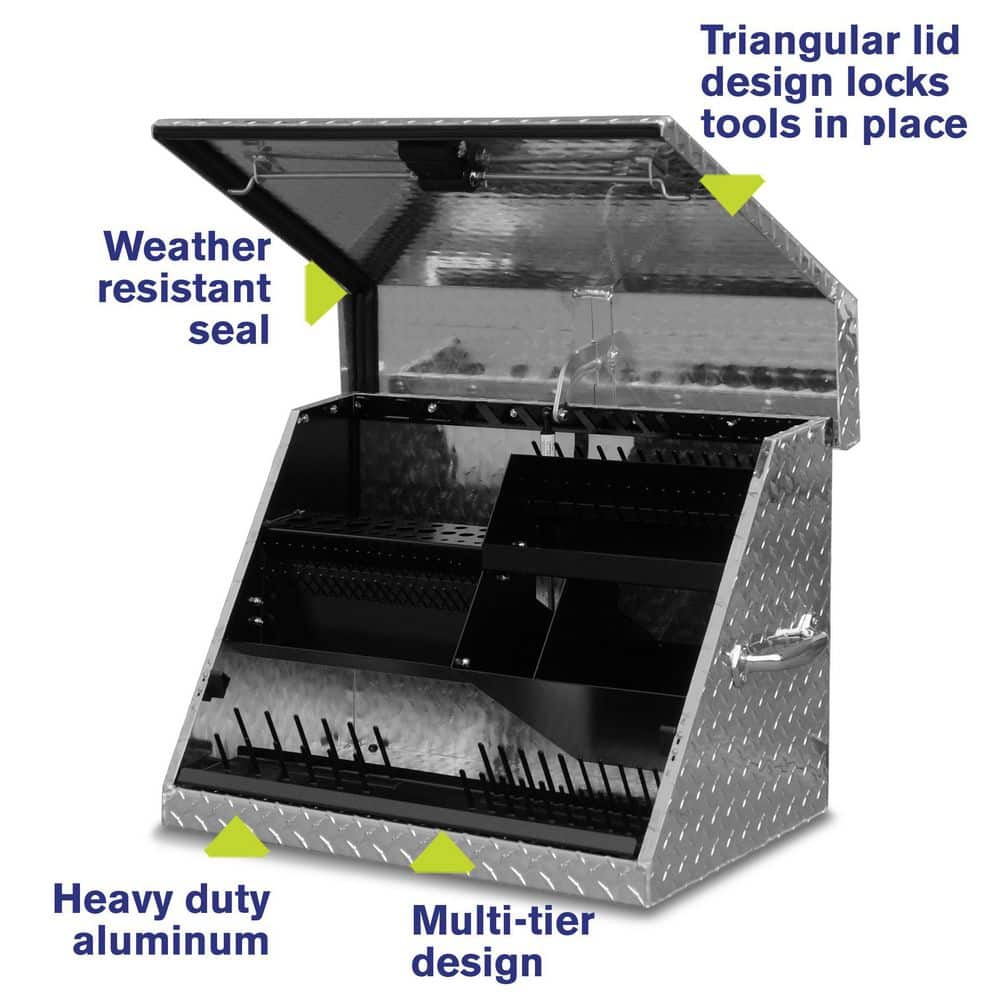 Triangular lid design locks tools in place

Weather resistant seal

Heavy duty aluminum

Multi-tier design