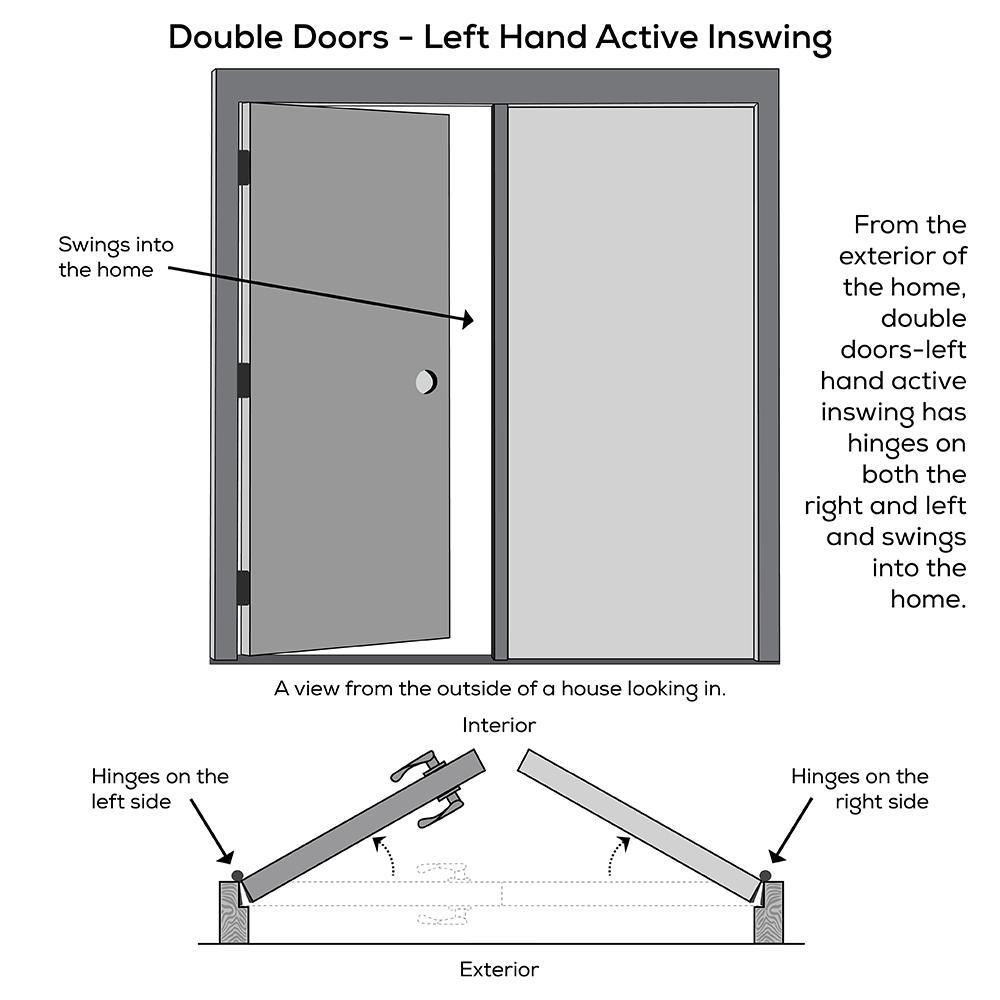 Double Doors - Left Hand Active Inswing

Swings into the home

From the exterior of the home, double doors-left hand active inswing has hinges on both the right and left and swings into the home.

A view from the outside of a house looking in.

Interior

Hinges on the left side

Hinges on the right side

Exterior