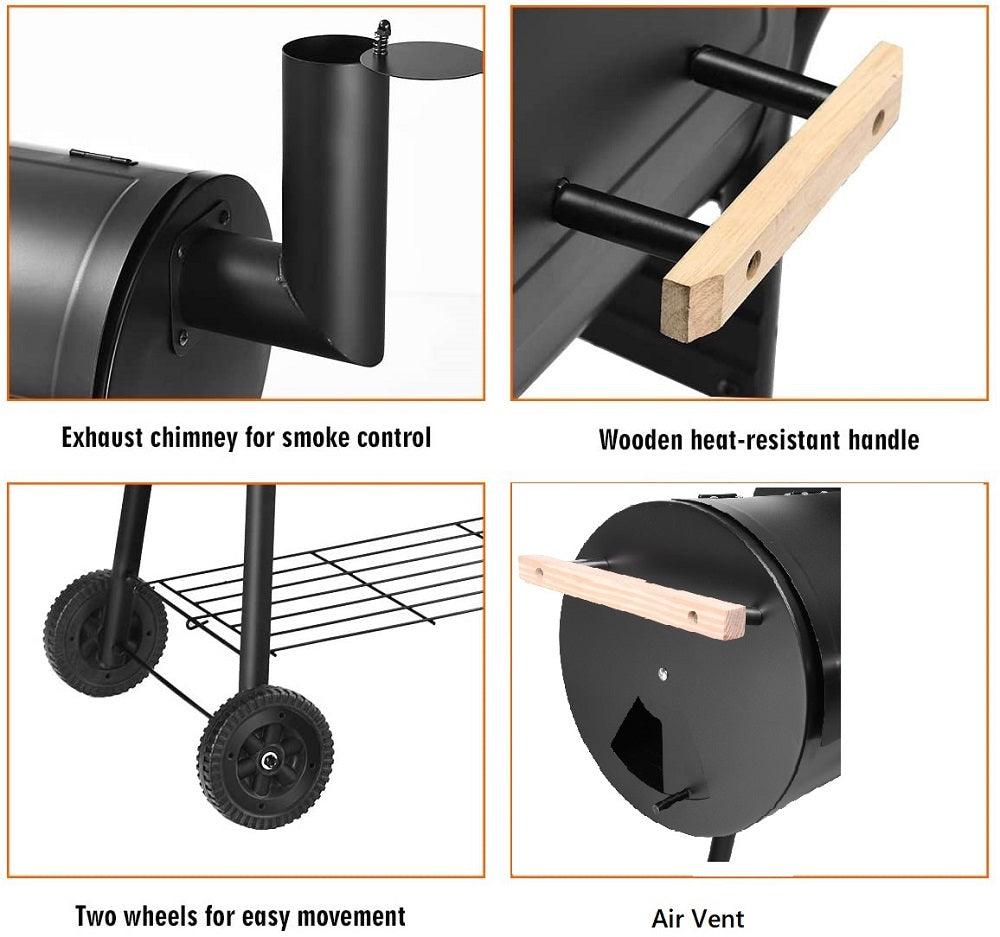 Exhaust chimney for smoke control

Wooden heat-resistant handle

Two wheels for easy movement

Air Vent