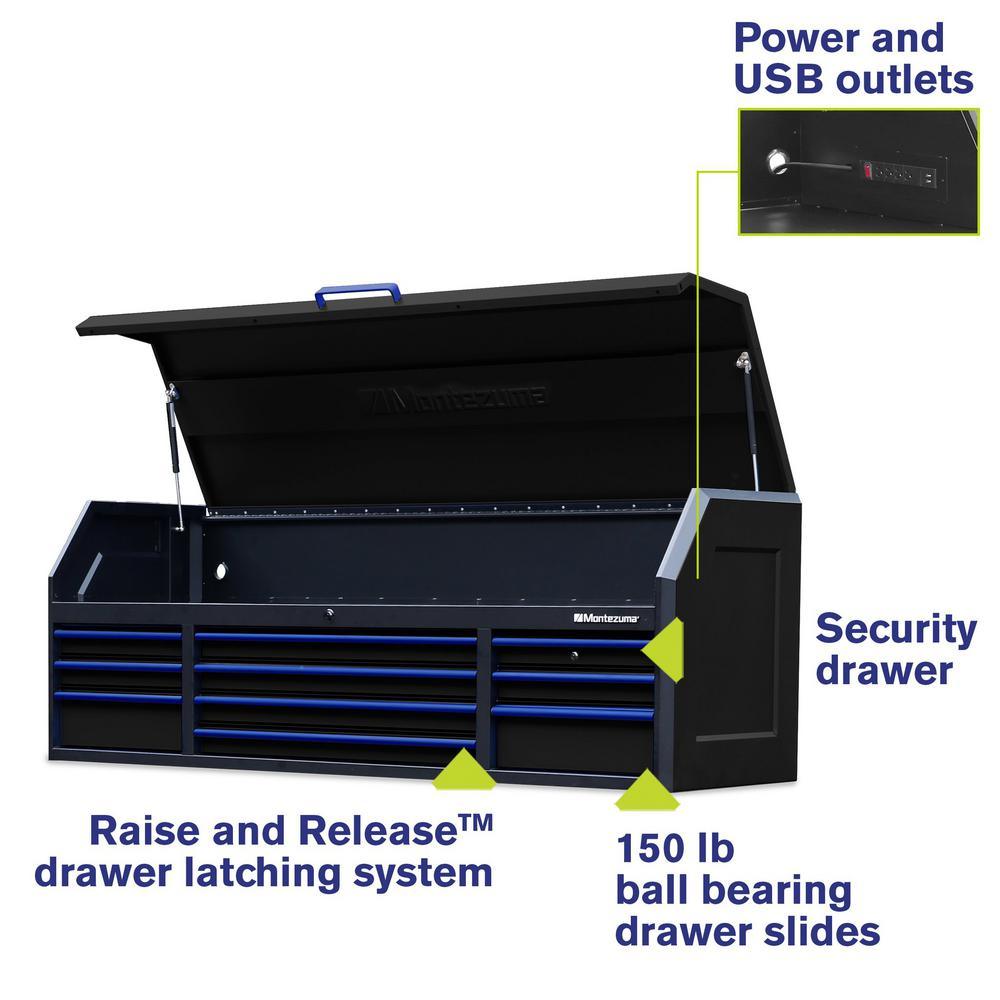 Power and USB outlets

Montezuma

Montezuma

Security drawer

Raise and Release™ drawer latching system

150 lb ball bearing drawer slides