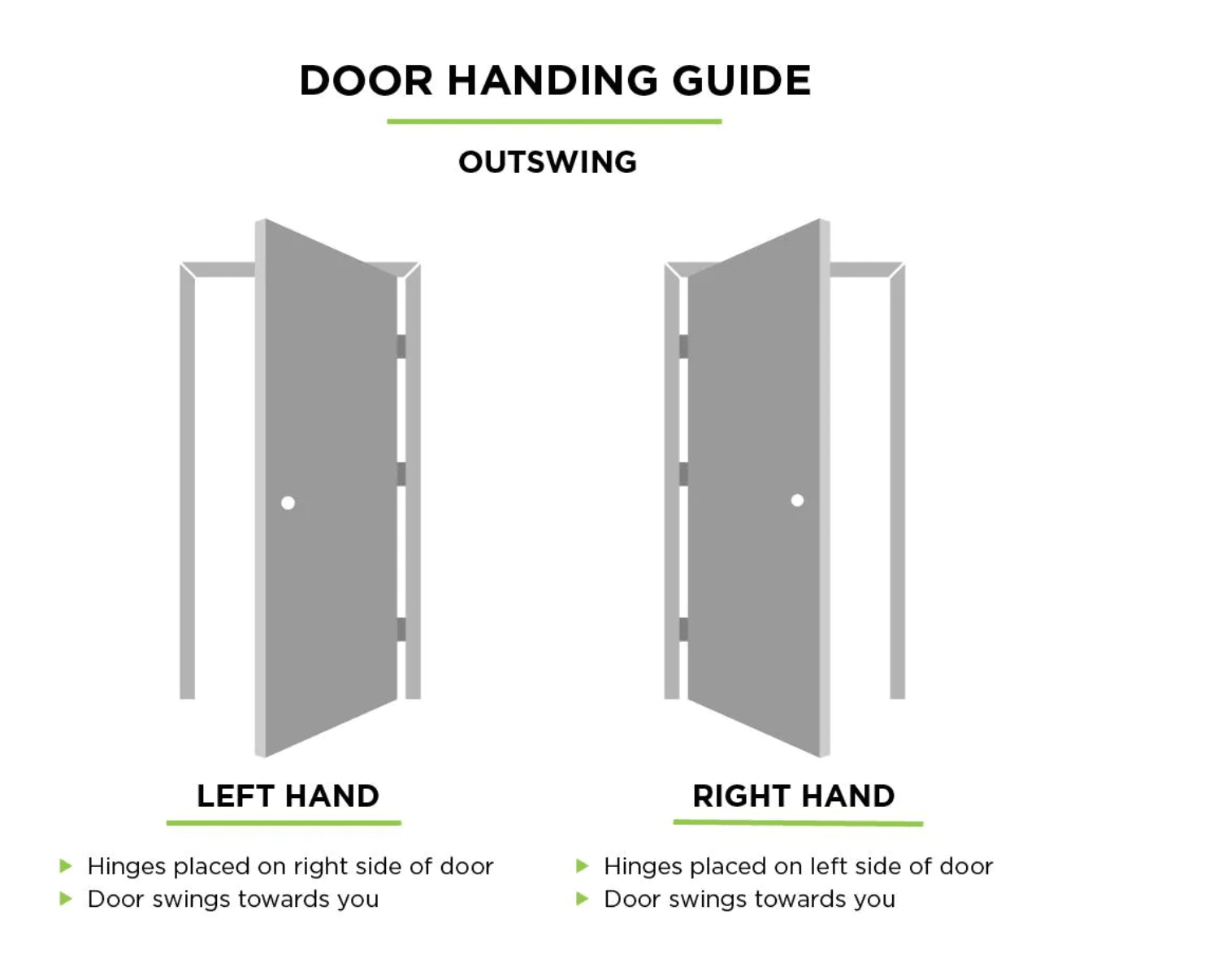 DOOR HANDING GUIDE

OUTSWING

LEFT HAND

▶ Hinges placed on right side of door
▶ Door swings towards you

RIGHT HAND

▶ Hinges placed on left side of door
▶ Door swings towards you