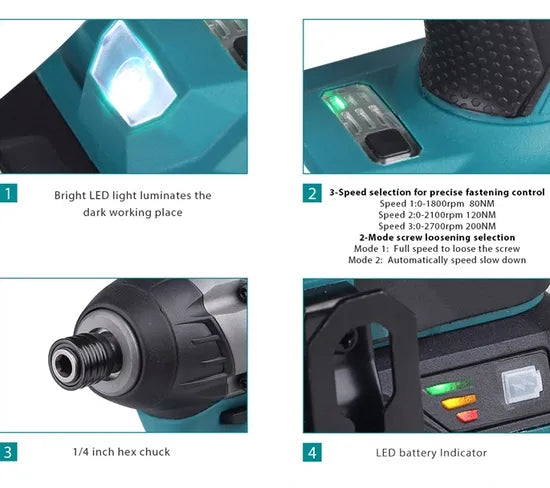 1 Bright LED light luminates the dark working place

2 3-Speed selection for precise fastening control
Speed 1:0-1800rpm 80NM
Speed 2:0-2100rpm 120NM
Speed 3:0-2700rpm 200NM
2-Mode screw loosening selection
Mode 1: Full speed to loose the screw
Mode 2: Automatically speed slow down

3 1/4 inch hex chuck

4 LED battery Indicator