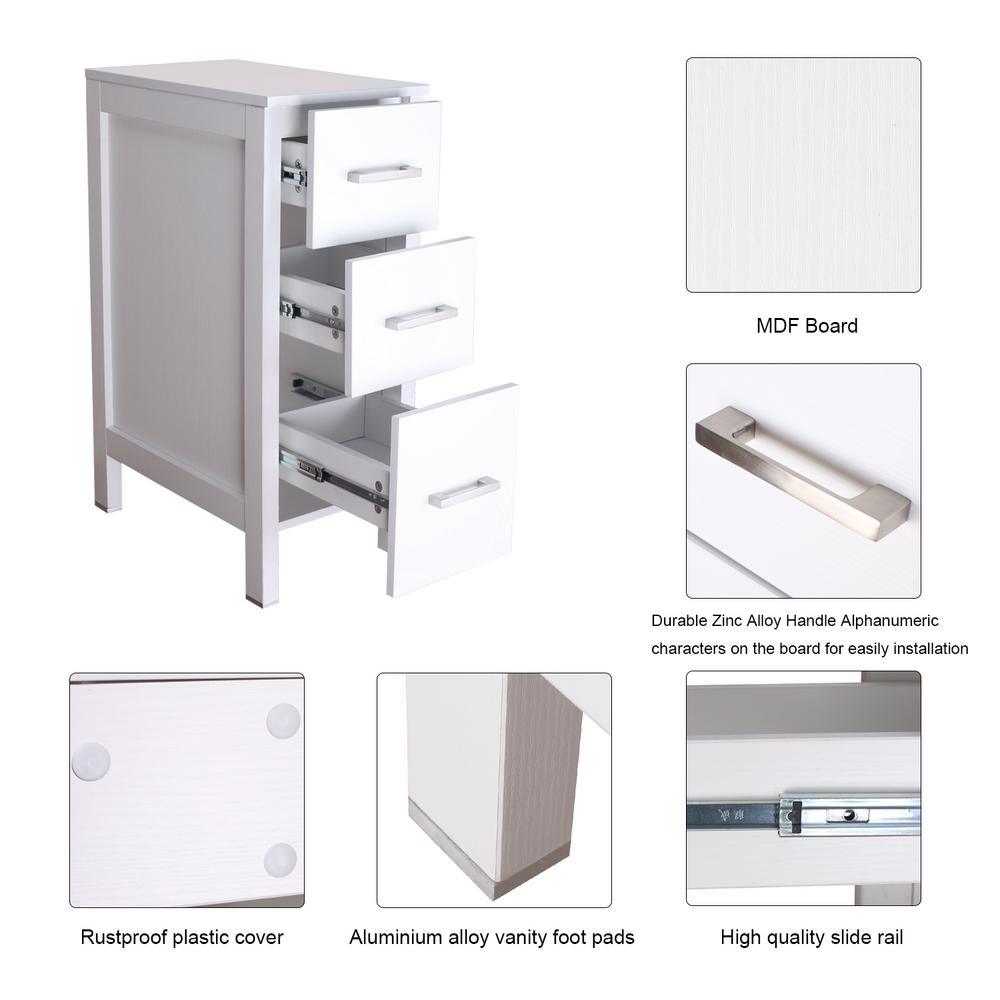 MDF Board

Durable Zinc Alloy Handle Alphanumeric characters on the board for easily installation

Rustproof plastic cover

Aluminium alloy vanity foot pads

High quality slide rail