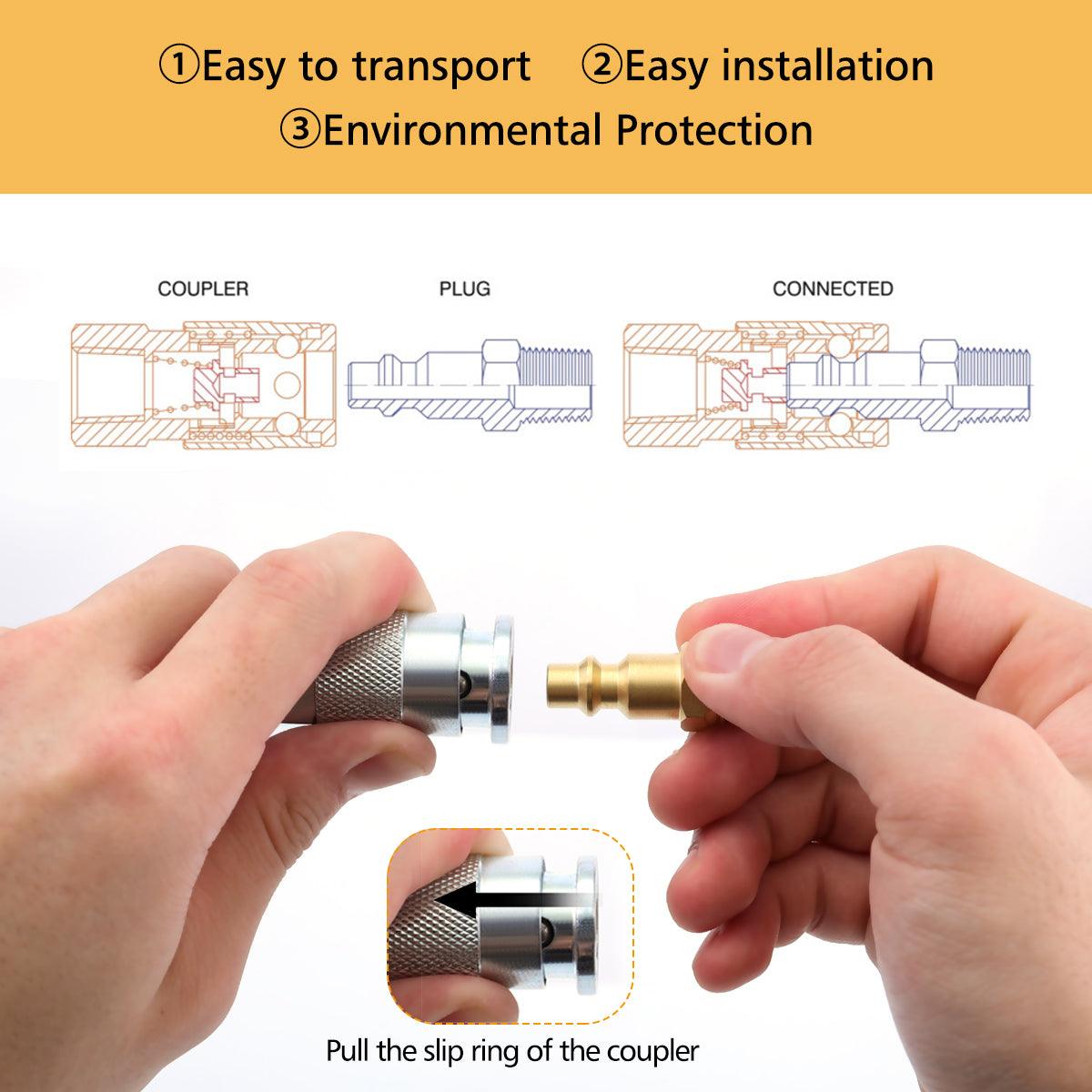 ①Easy to transport ②Easy installation
③Environmental Protection

COUPLER PLUG CONNECTED

Pull the slip ring of the coupler