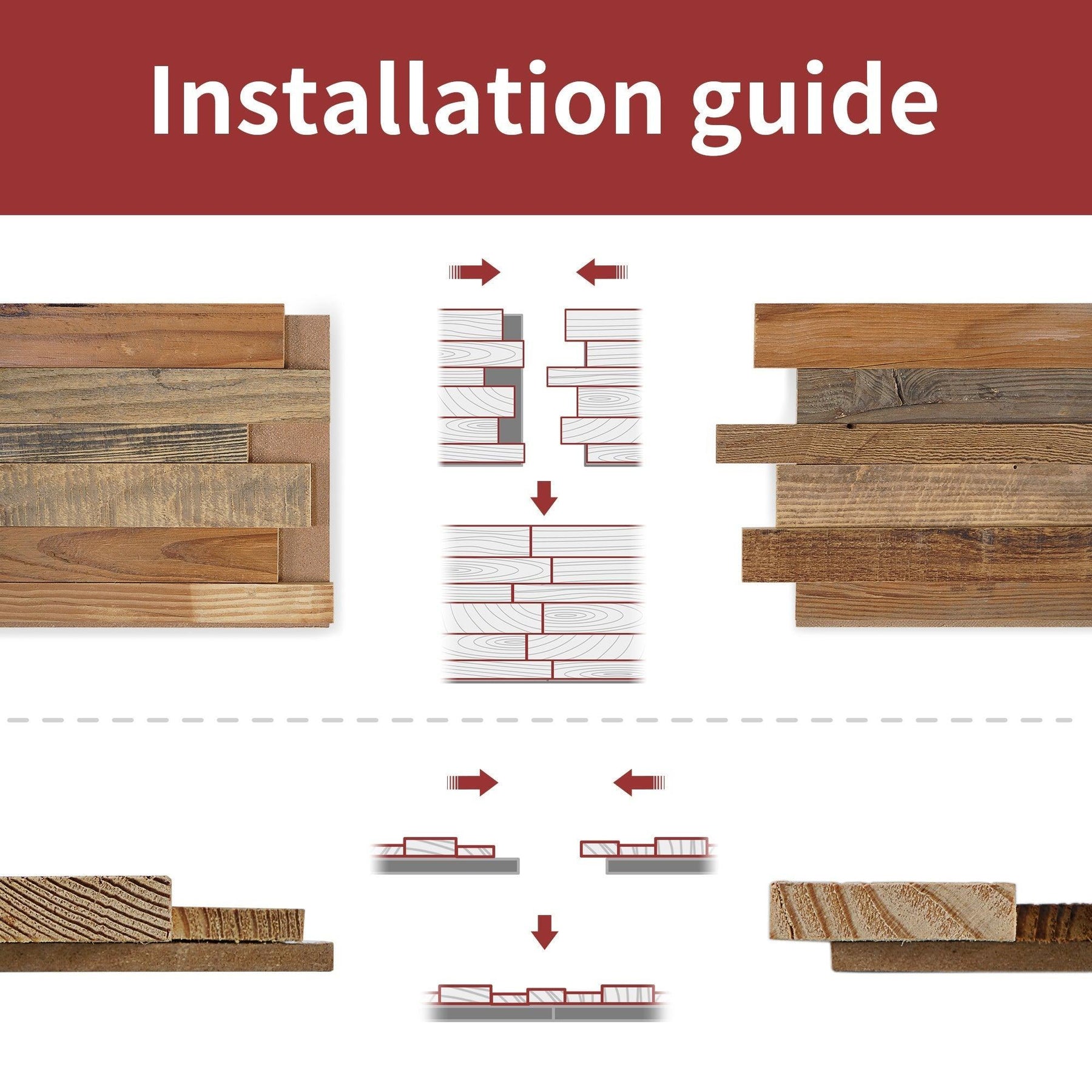 Installation guide